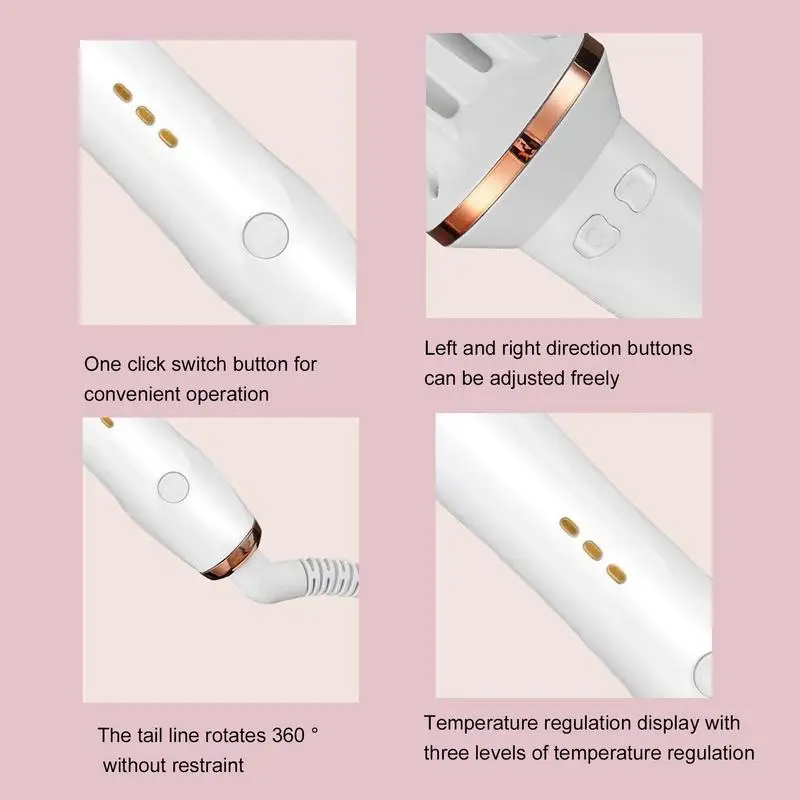 One click switch button for convenient operation

Left and right direction buttons can be adjusted freely

The tail line rotates 360 ° without restraint

Temperature regulation display with three levels of temperature regulation