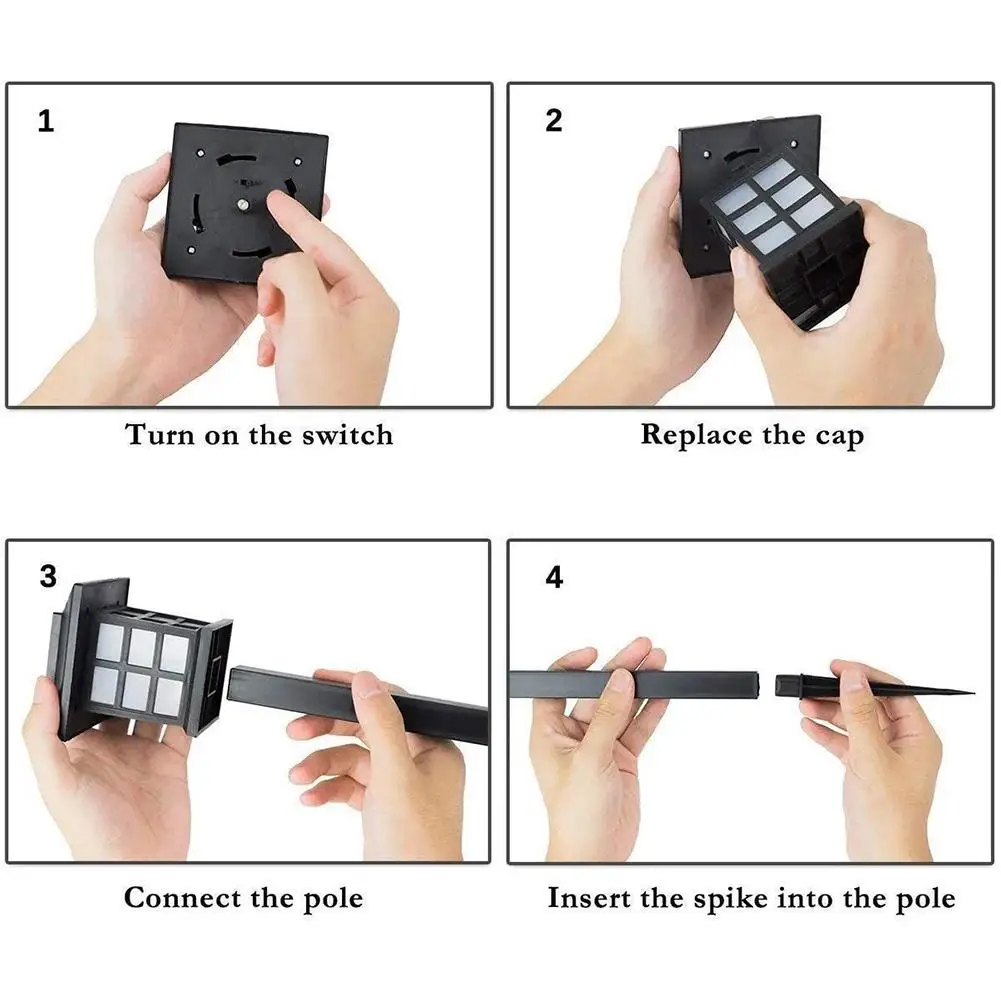 1

Turn on the switch

2

Replace the cap

3

Connect the pole

4

Insert the spike into the pole