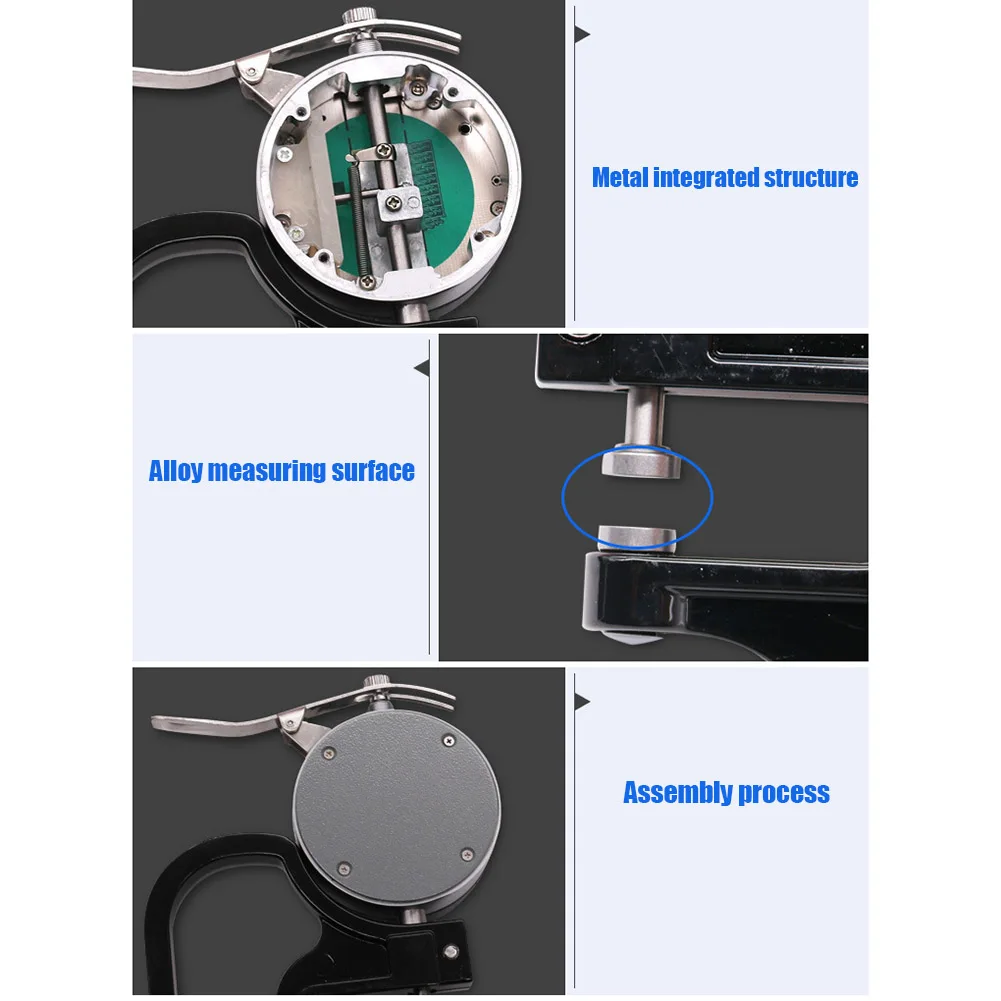 Metal integrated structure

Alloy measuring surface

Assembly process