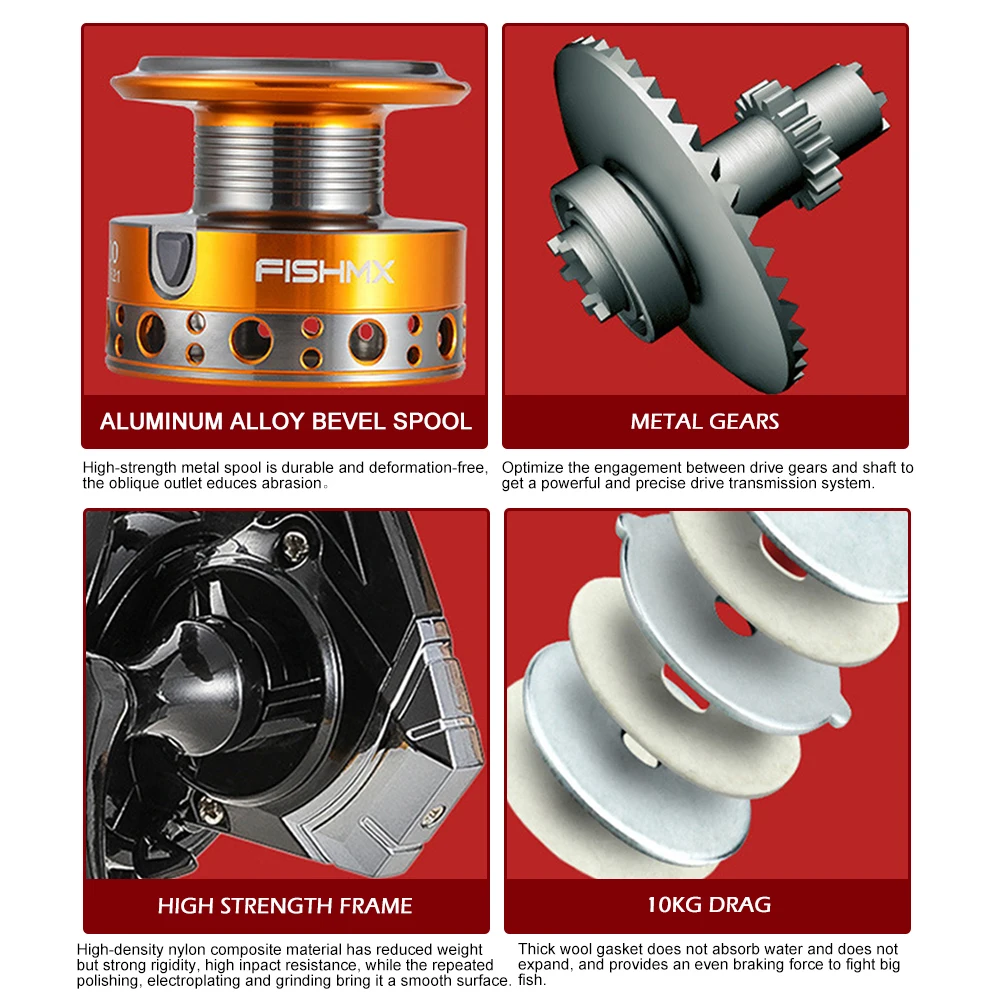 FISHMX

ALUMINUM ALLOY BEVEL SPOOL

High-strength metal spool is durable and deformation-free, the oblique outlet educes abrasion。

METAL GEARS

Optimize the engagement between drive gears and shaft to get a powerful and precise drive transmission system.

HIGH STRENGTH FRAME

High-density nylon composite material has reduced weight but strong rigidity, high inpact resistance, while the repeated polishing, electroplating and grinding bring it a smooth surface.

10KG DRAG

Thick wool gasket does not absorb water and does not expand, and provides an even braking force to fight big fish.