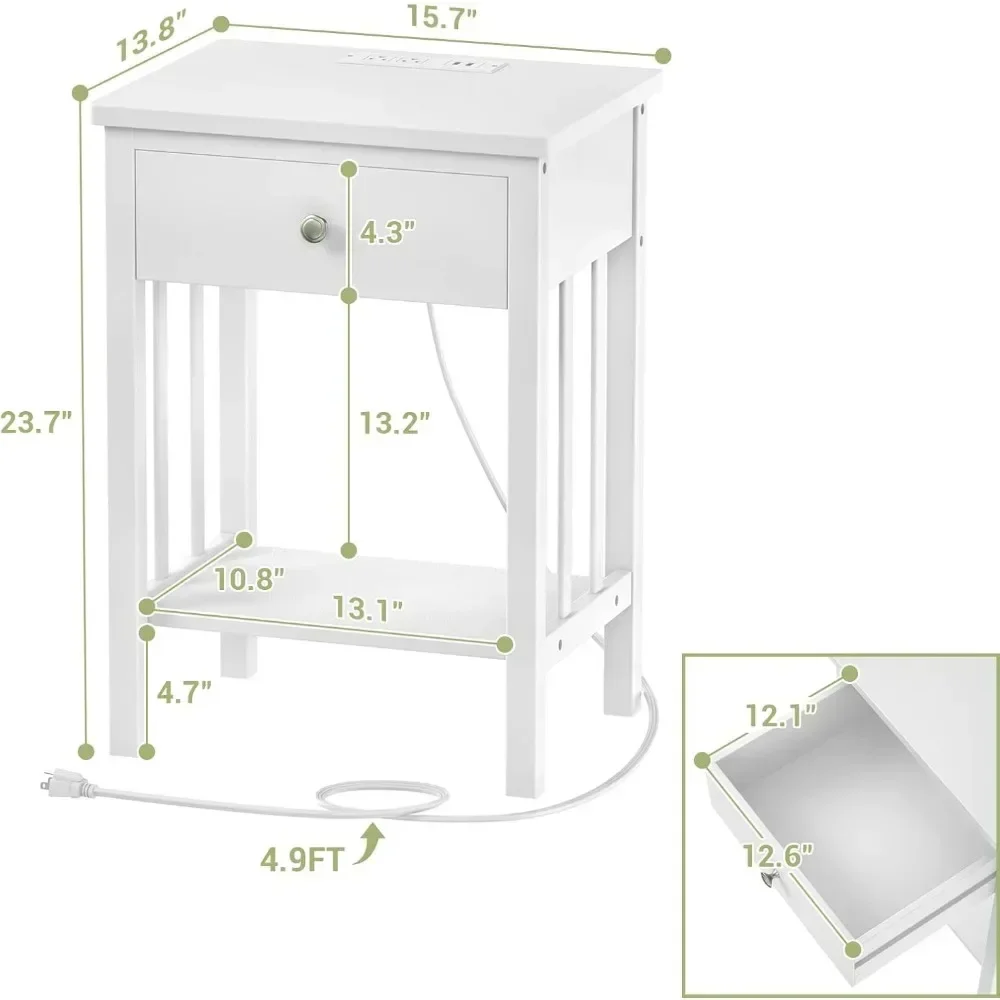 13.8"

15.7"

4.3"

23.7"

13.2"

10.8"

13.1"

4.7"

4.9FT

12.1"

12.6"