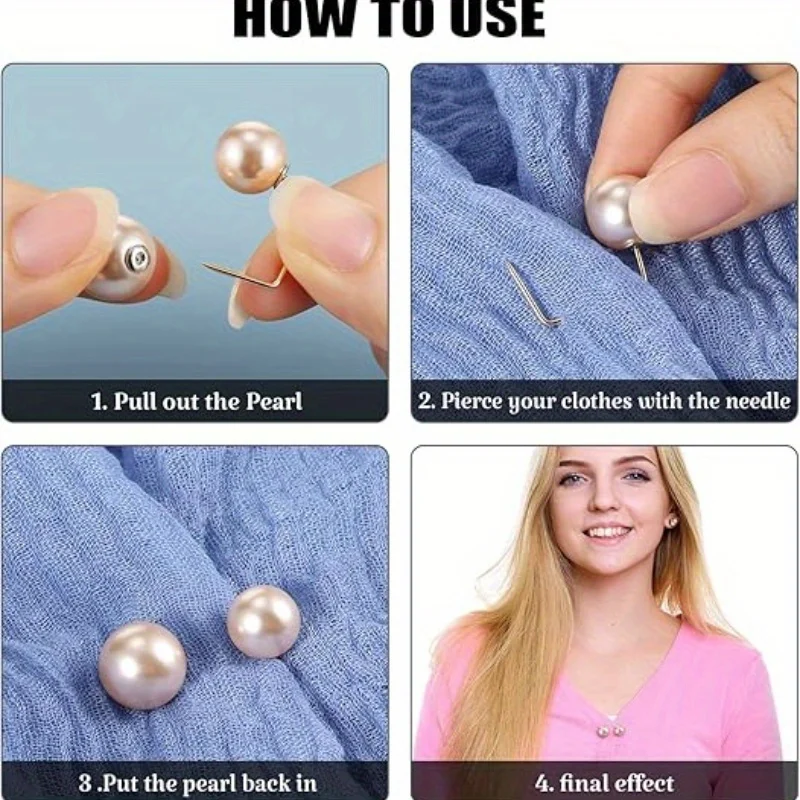 HOW TO USE

1. Pull out the Pearl

2. Pierce your clothes with the needle

3 .Put the pearl back in

4. final effect