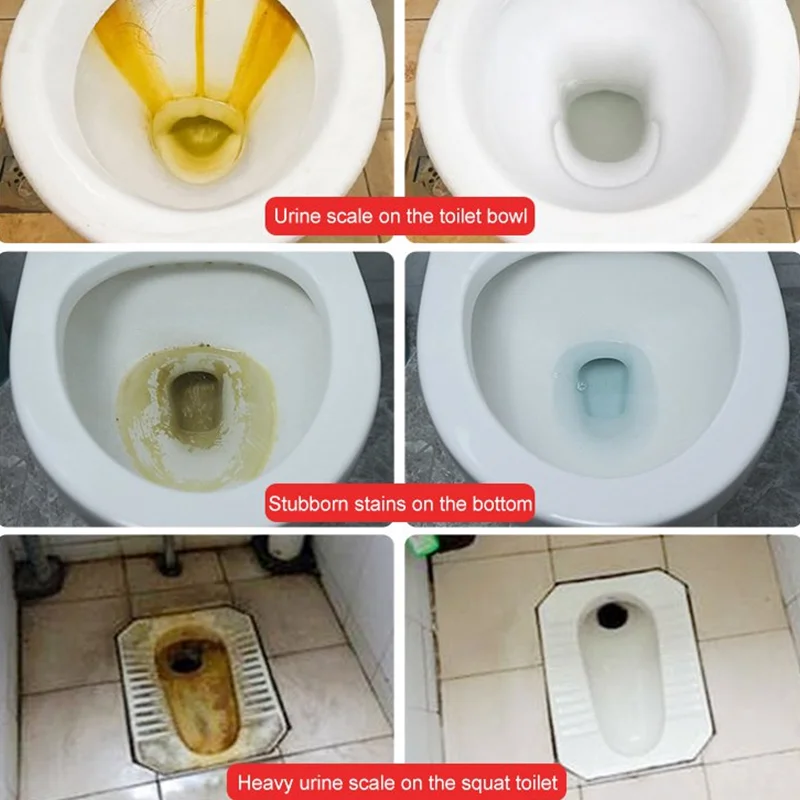 Urine scale on the toilet bowl

Stubborn stains on the bottom

Heavy urine scale on the squat toilet