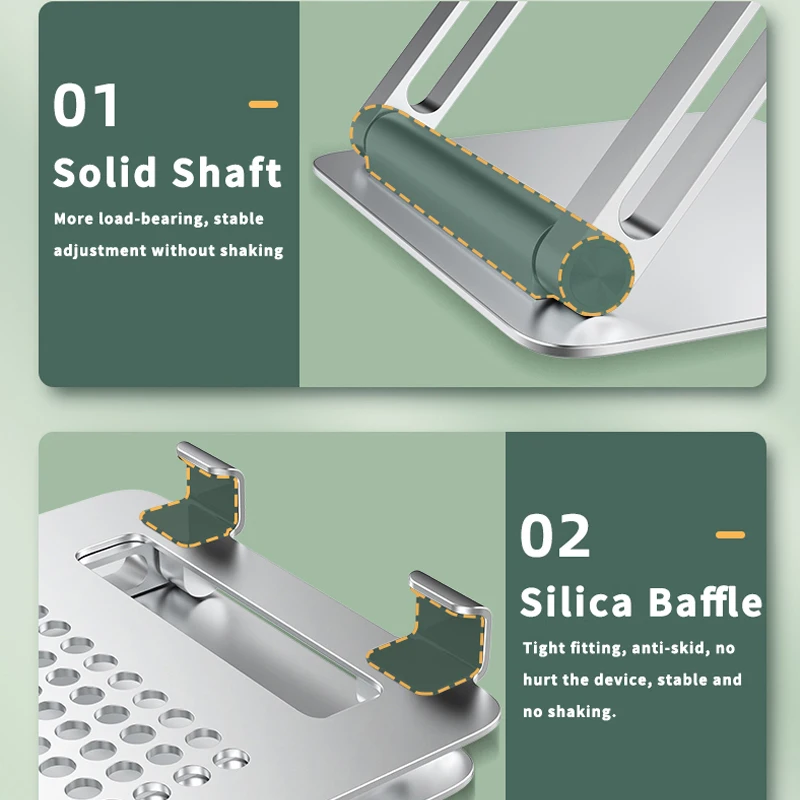 01

Solid Shaft

More load-bearing, stable adjustment without shaking

02

Silica Baffle

Tight fitting, anti-skid, no hurt the device, stable and no shaking.