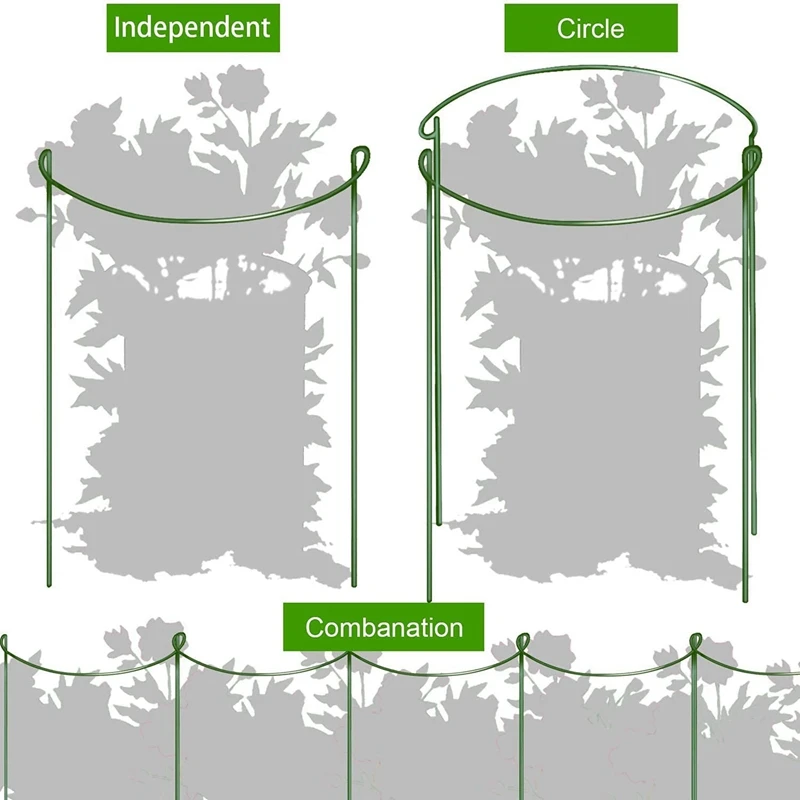 Independent

Circle

Combanation