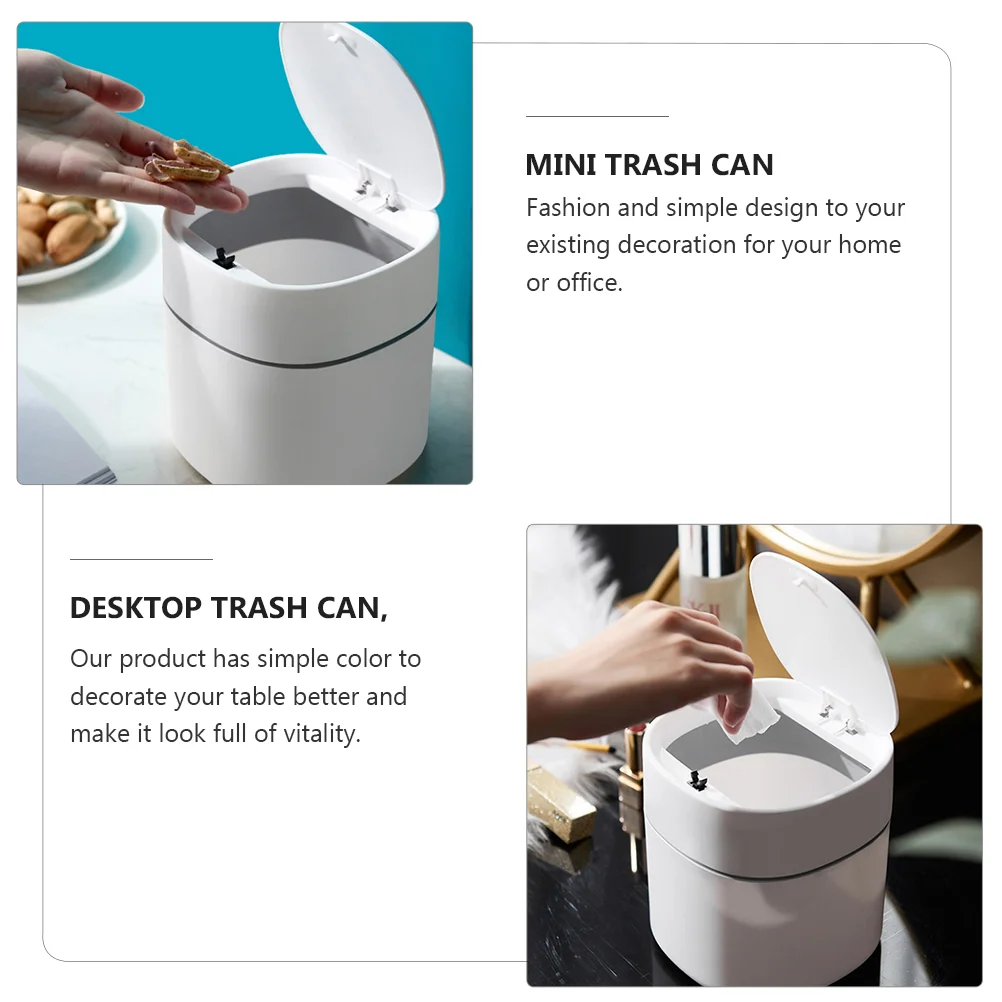 MINI TRASH CAN

Fashion and simple design to your existing decoration for your home or office.

DESKTOP TRASH CAN,

Our product has simple color to decorate your table better and make it look full of vitality.