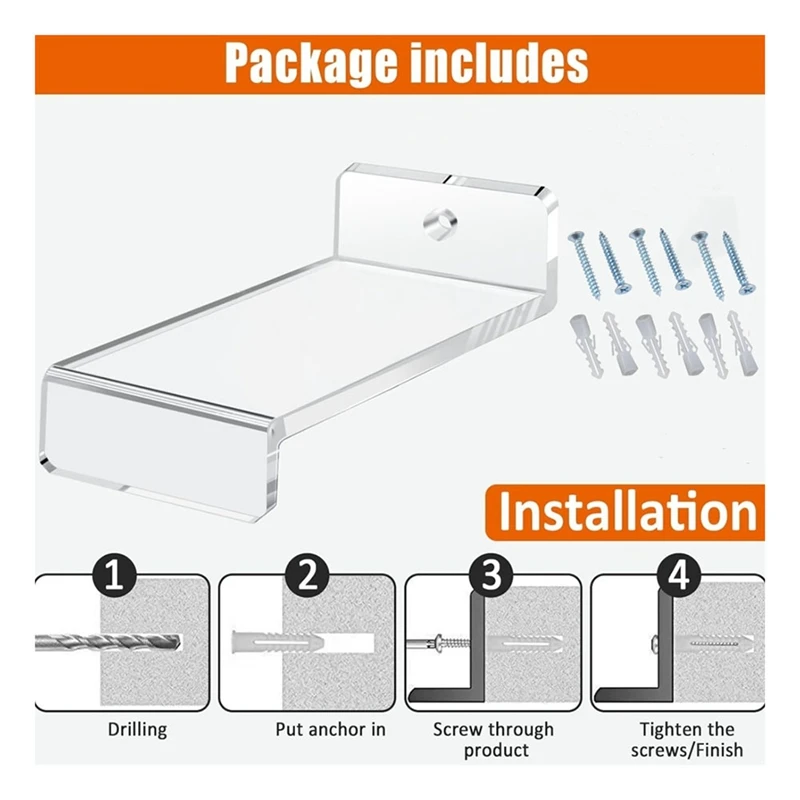 Package includes

Installation

1

Drilling

2

Put anchor in

3

Screw through product

4

Tighten the screws/Finish