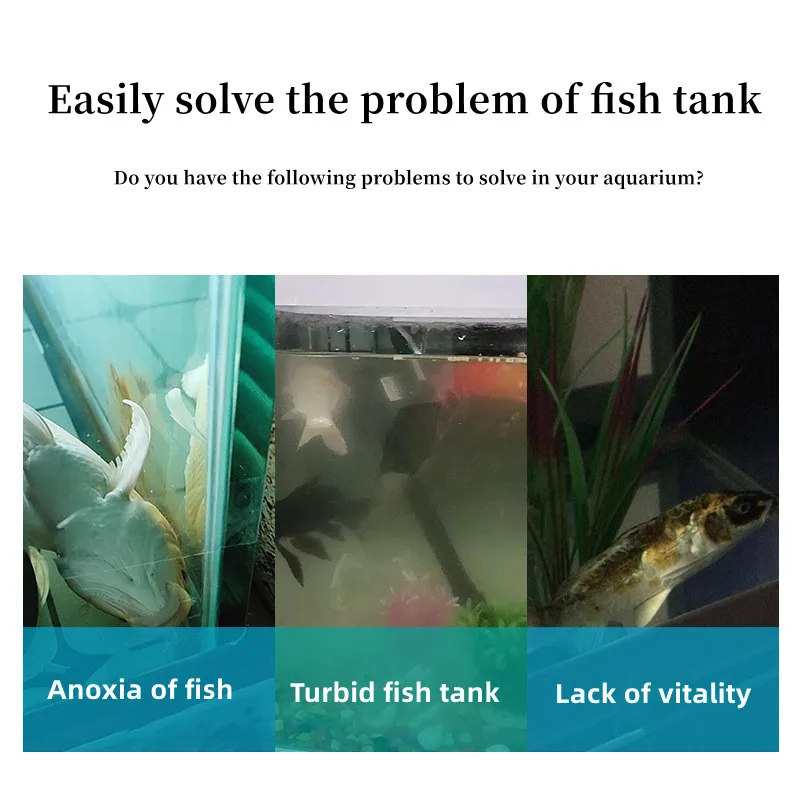 Easily solve the problem of fish tank

Do you have the following problems to solve in your aquarium?

Anoxia of fish

Turbid fish tank

Lack of vitality