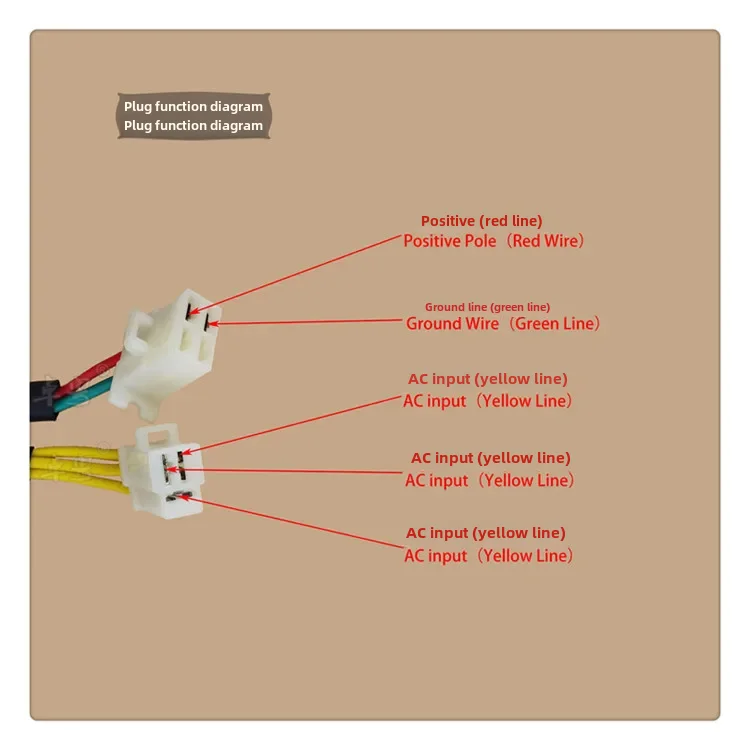 Plug function diagram
Plug function diagram

Positive (red line)
Positive Pole（Red Wire）

Ground line (green line)
Ground Wire（Green Line）

AC input (yellow line)
AC input（Yellow Line）

AC input (yellow line)
AC input（Yellow Line）

AC input (yellow line)
AC input（Yellow Line）