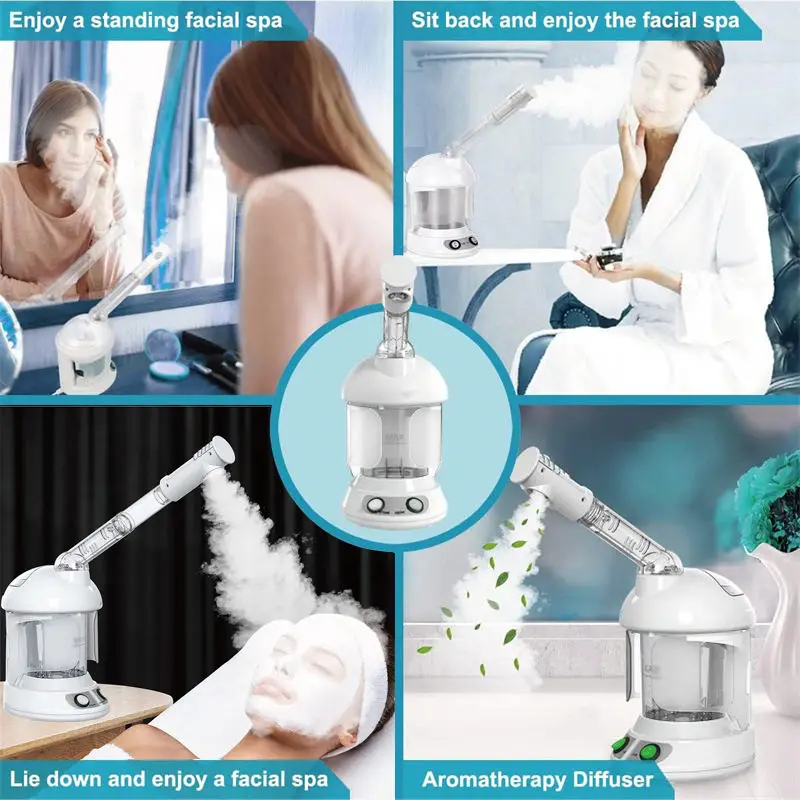 Enjoy a standing facial spa

Sit back and enjoy the facial spa

Lie down and enjoy a facial spa

Aromatherapy Diffuser