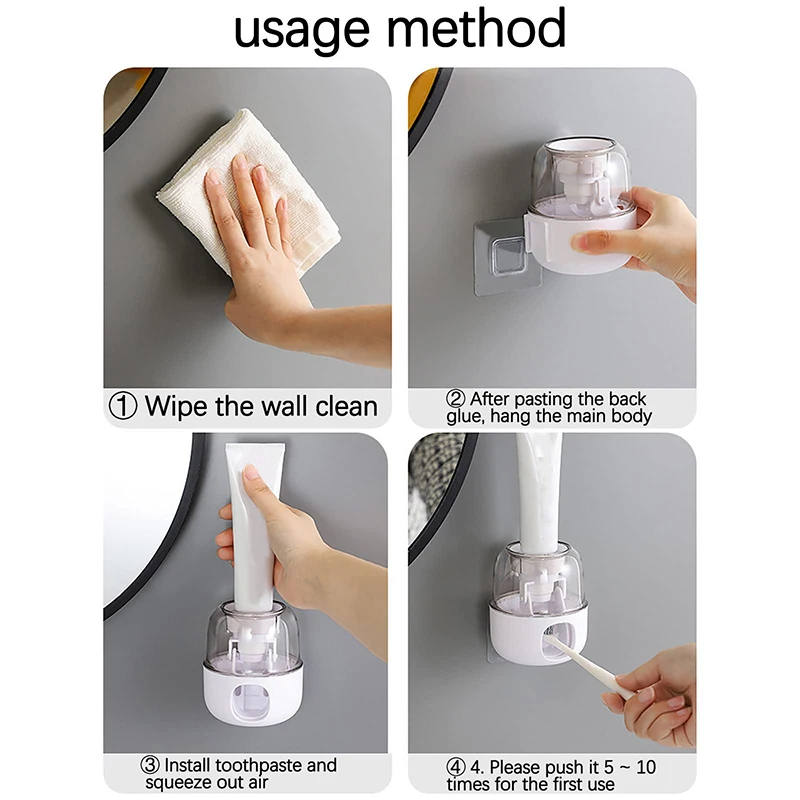 usage method

① Wipe the wall clean

② After pasting the back glue, hang the main body

③ Install toothpaste and squeeze out air

④ 4. Please push it 5 ~ 10 times for the first use