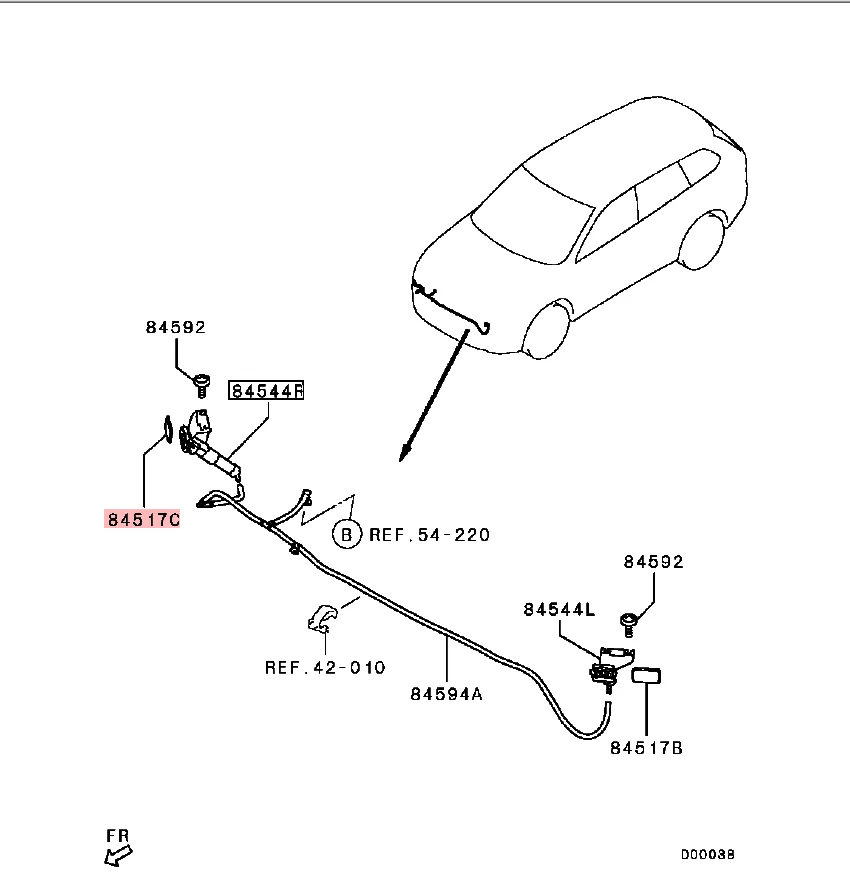 84592

84544R

84517C

B REF.54-220

84592

84544L

REF.42-010

84594A

84517B

FR

D00038