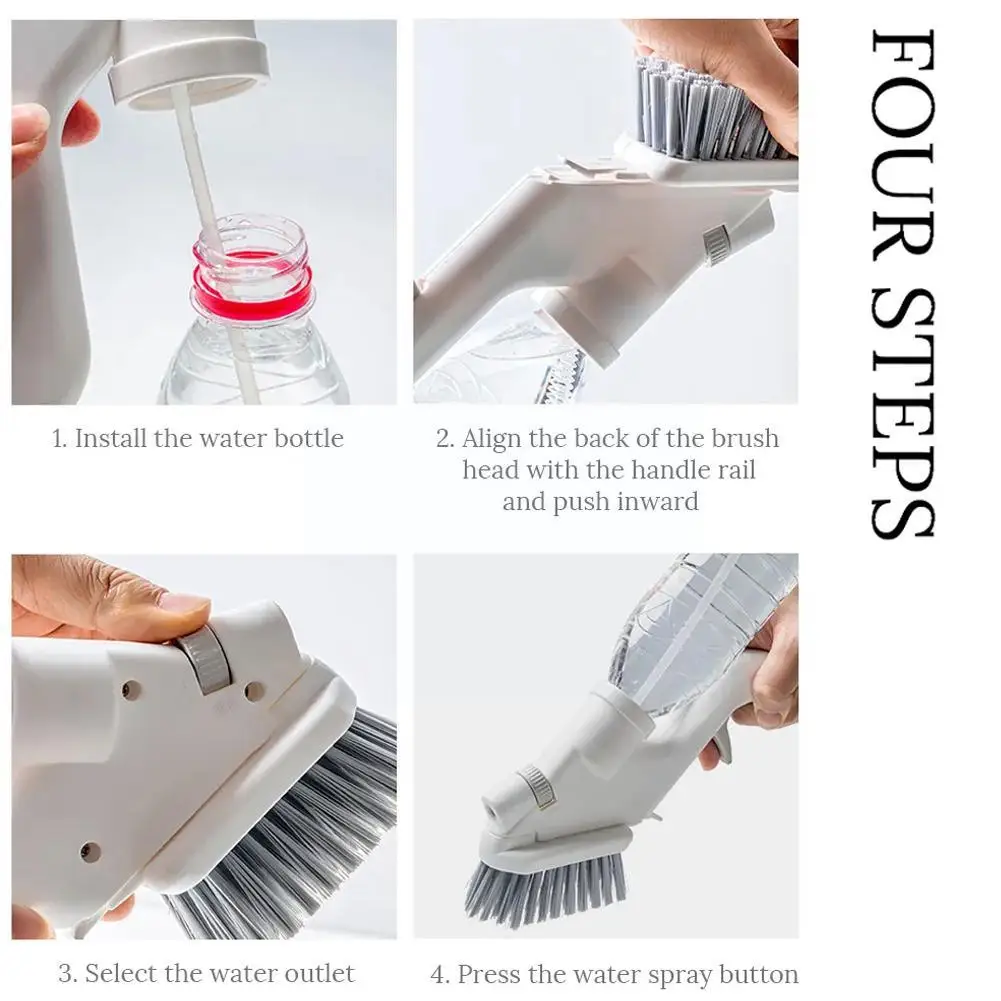 FOUR STEPS

1. Install the water bottle

2. Align the back of the brush head with the handle rail and push inward

3. Select the water outlet

4. Press the water spray button