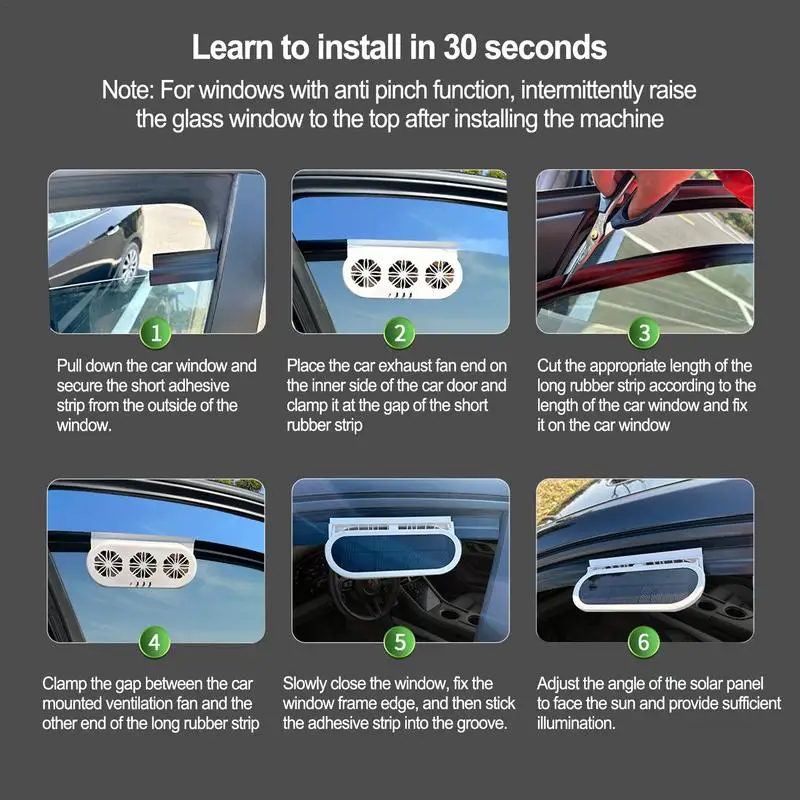 Learn to install in 30 seconds

Note: For windows with anti pinch function, intermittently raise the glass window to the top after installing the machine

1

Pull down the car window and secure the short adhesive strip from the outside of the window.

2

Place the car exhaust fan end on the inner side of the car door and clamp it at the gap of the short rubber strip

3

Cut the appropriate length of the long rubber strip according to the length of the car window and fix it on the car window

4

Clamp the gap between the car mounted ventilation fan and the other end of the long rubber strip

5

Slowly close the window, fix the window frame edge, and then stick the adhesive strip into the groove.

6

Adjust the angle of the solar panel to face the sun and provide sufficient illumination.