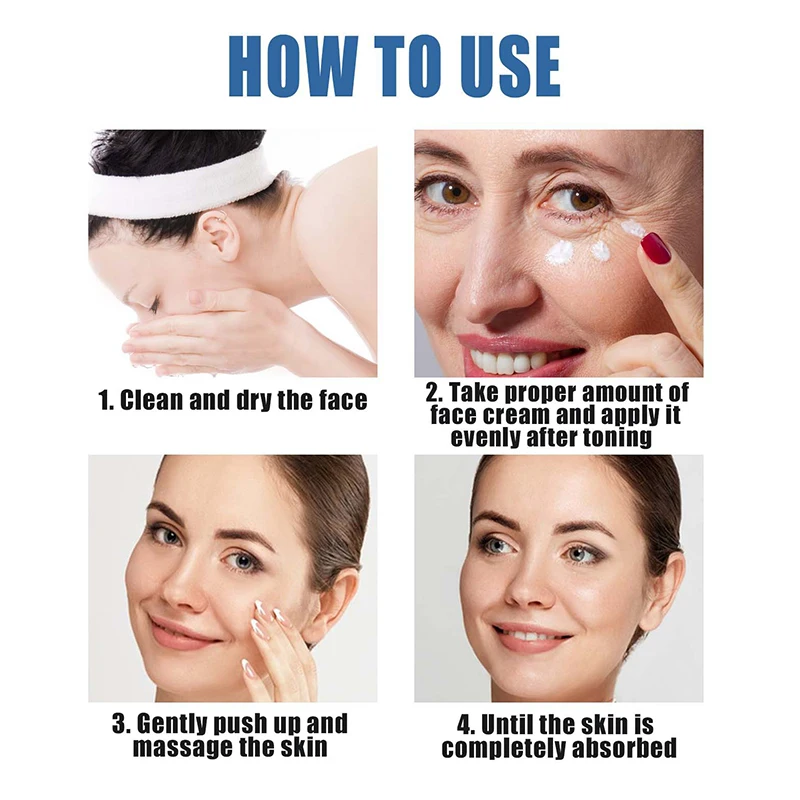 HOW TO USE

1. Clean and dry the face

2. Take proper amount of face cream and apply it evenly after toning

3. Gently push up and massage the skin

4. Until the skin is completely absorbed