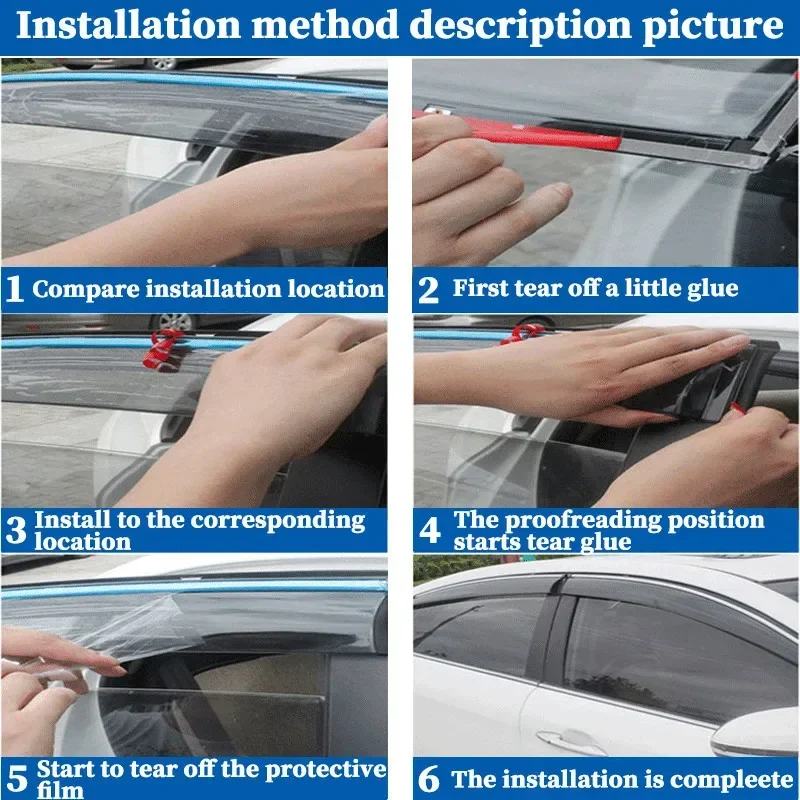 Installation method description picture

1 Compare installation location

2 First tear off a little glue

3 Install to the corresponding location

4 The proofreading position starts tear glue

5 Start to tear off the protective film

6 The installation is compleete