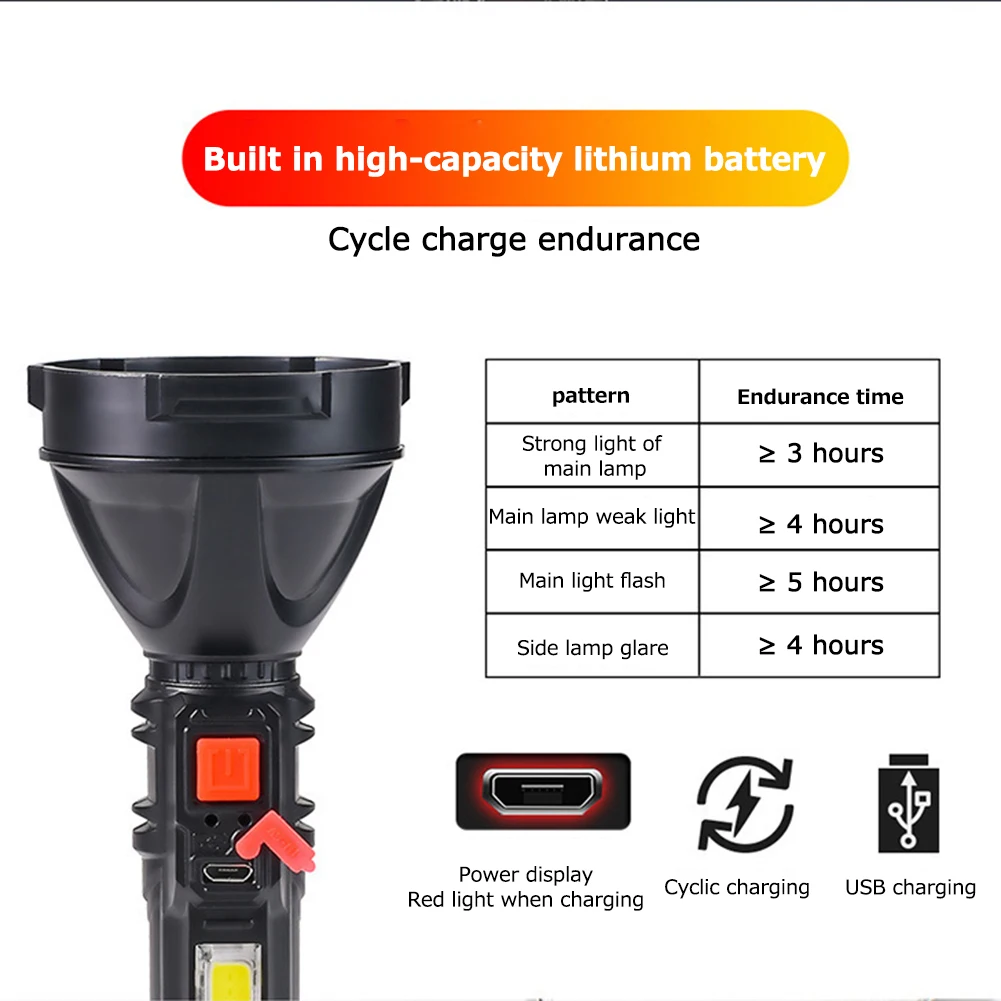 Built in high-capacity lithium battery

Cycle charge endurance

| pattern | Endurance time |
|---|---|
| Strong light of main lamp | $\geq$ 3 hours |
| Main lamp weak light | $\geq$ 4 hours |
| Main light flash | $\geq$ 5 hours |
| Side lamp glare | $\geq$ 4 hours |

Power display
Red light when charging

Cyclic charging

USB charging