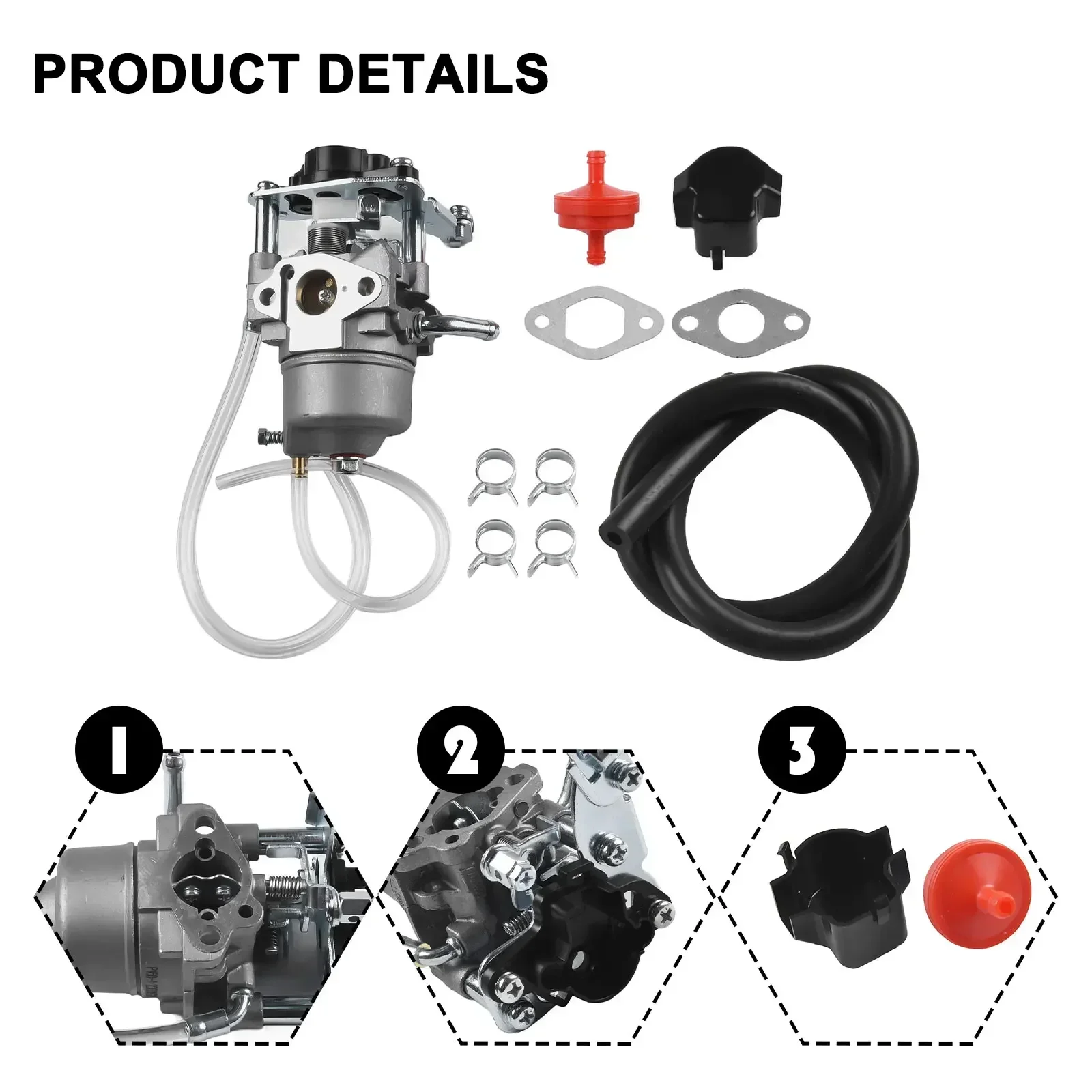 PRODUCT DETAILS

1

2

3