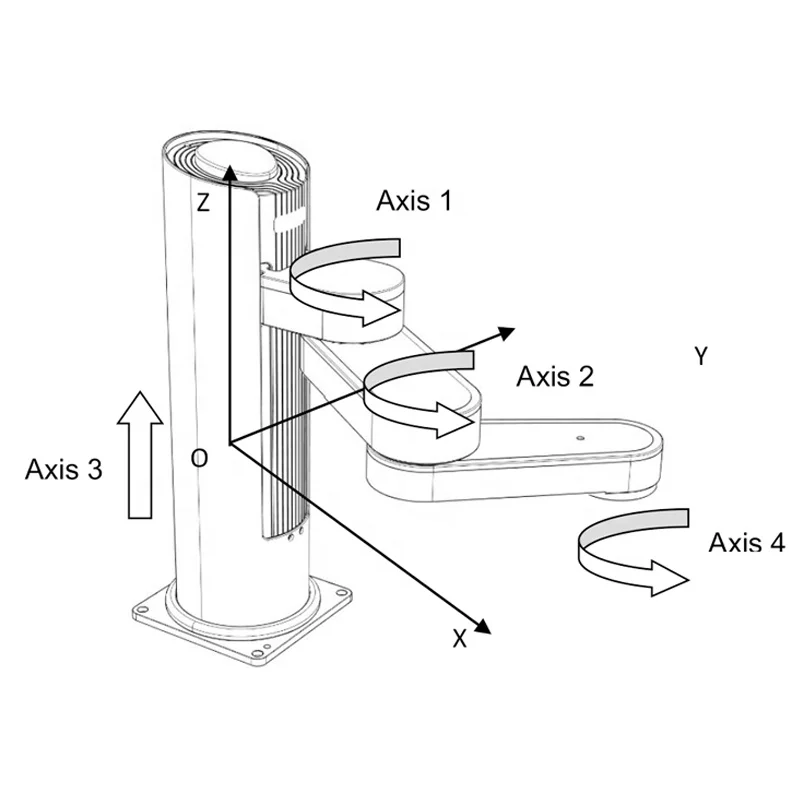 Z
Axis 1
Y
Axis 2
Axis 3
O
Axis 4
X