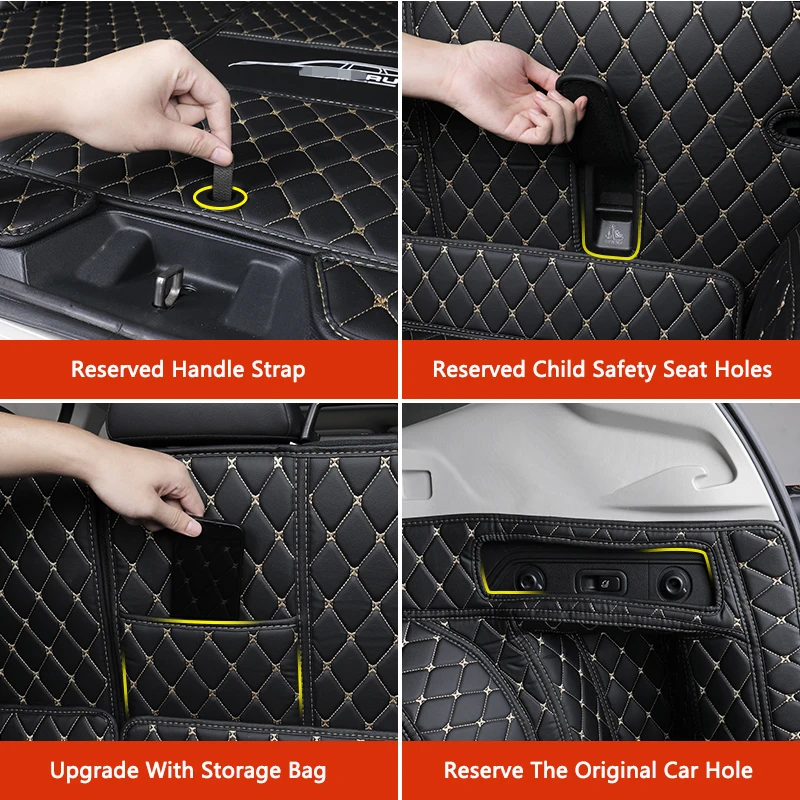 Reserved Handle Strap

Reserved Child Safety Seat Holes

Upgrade With Storage Bag

Reserve The Original Car Hole