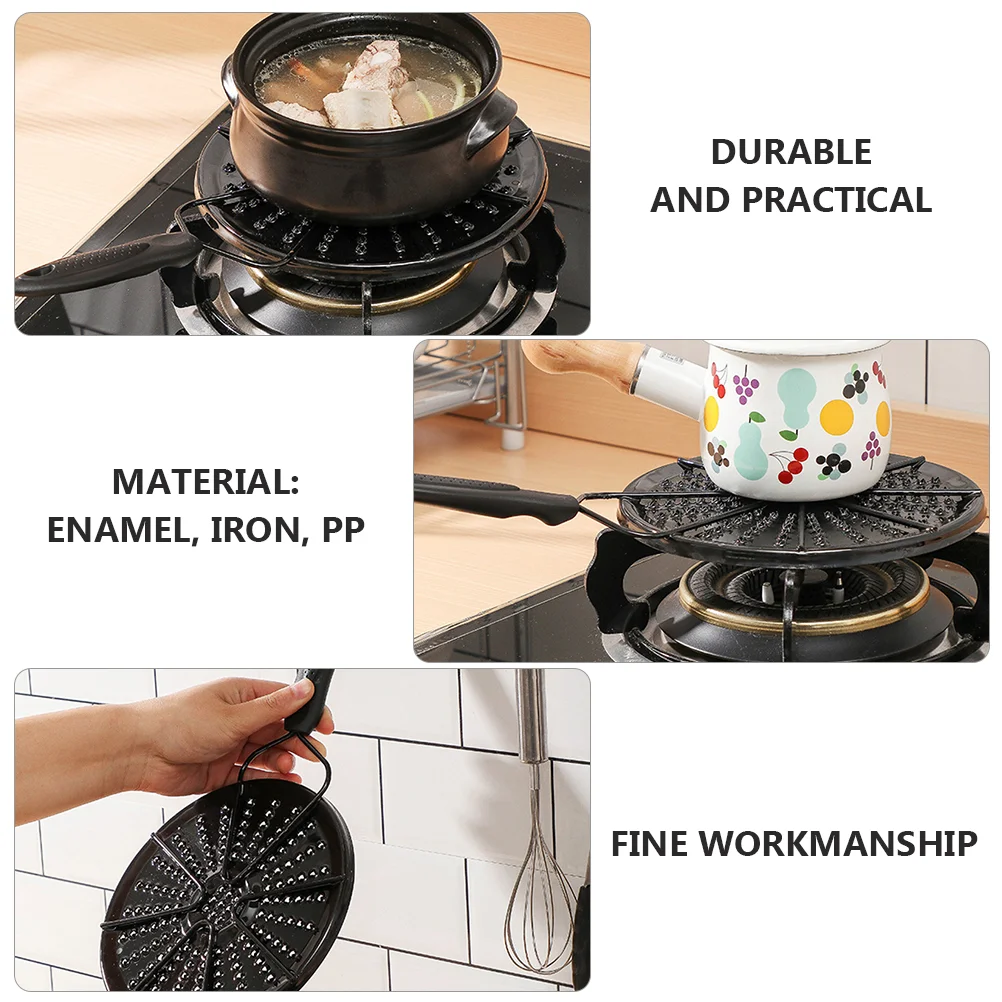 DURABLE
AND PRACTICAL

MATERIAL:
ENAMEL, IRON, PP

FINE WORKMANSHIP