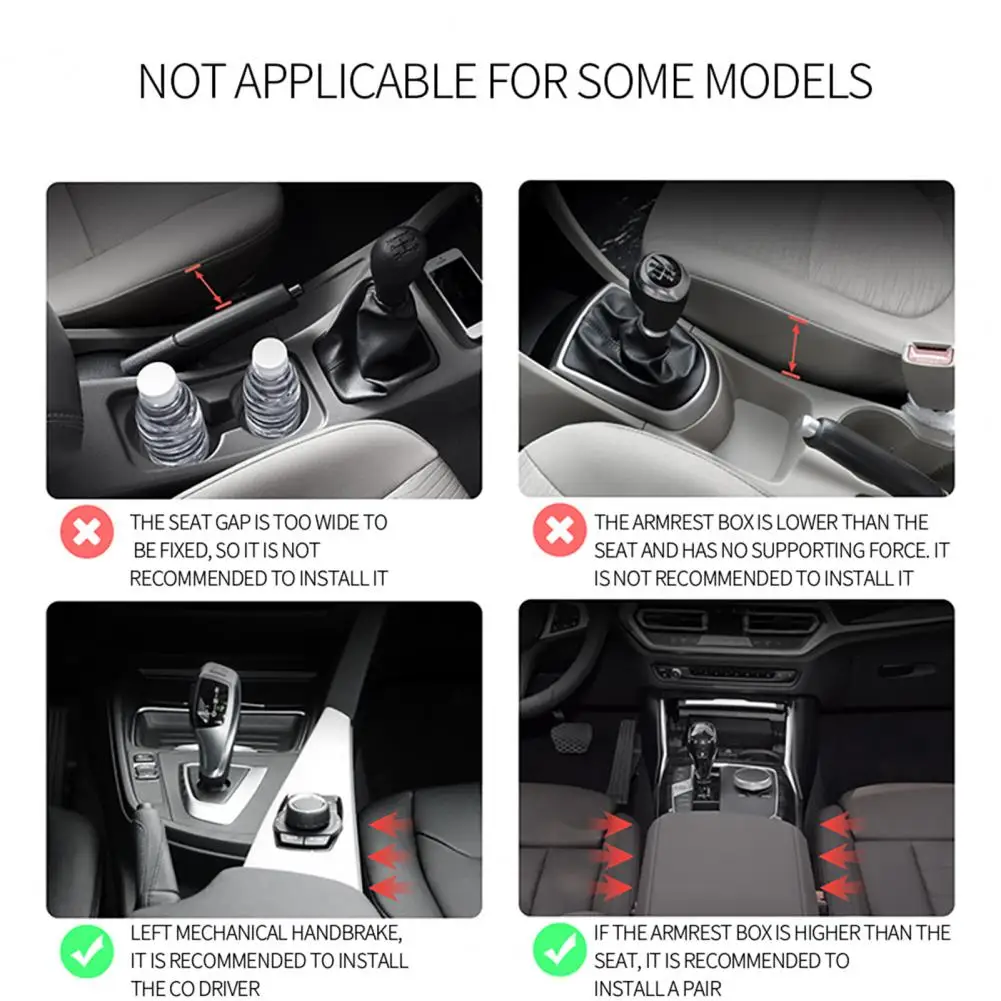 NOT APPLICABLE FOR SOME MODELS

THE SEAT GAP IS TOO WIDE TO BE FIXED, SO IT IS NOT RECOMMENDED TO INSTALL IT

THE ARMREST BOX IS LOWER THAN THE SEAT AND HAS NO SUPPORTING FORCE. IT IS NOT RECOMMENDED TO INSTALL IT

LEFT MECHANICAL HANDBRAKE, IT IS RECOMMENDED TO INSTALL THE CO DRIVER

IF THE ARMREST BOX IS HIGHER THAN THE SEAT, IT IS RECOMMENDED TO INSTALL A PAIR