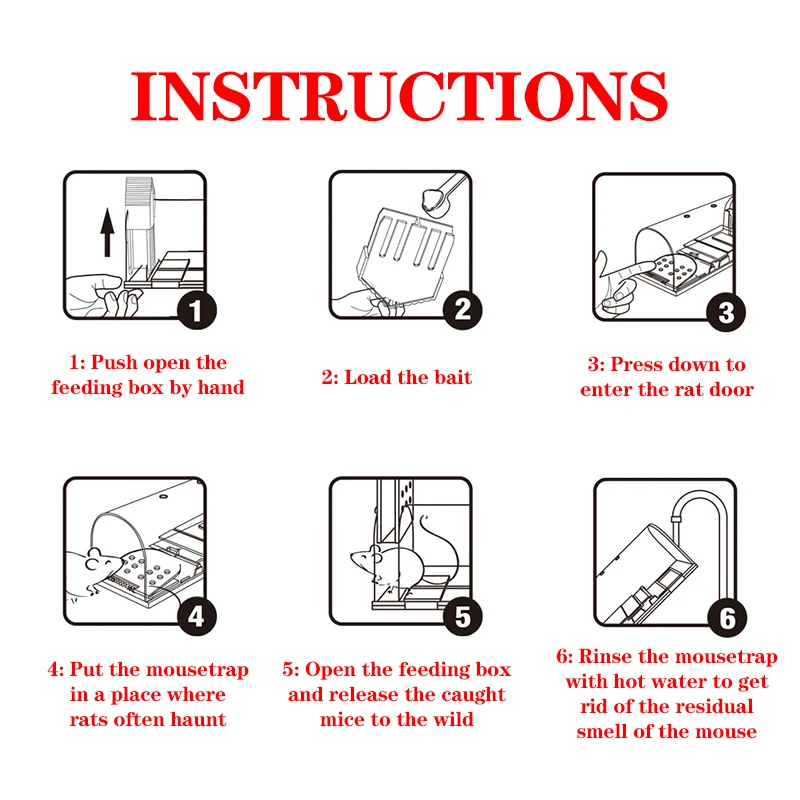 INSTRUCTIONS

1

1: Push open the feeding box by hand

2

2: Load the bait

3

3: Press down to enter the rat door

4

4: Put the mousetrap in a place where rats often haunt

5

5: Open the feeding box and release the caught mice to the wild

6

6: Rinse the mousetrap with hot water to get rid of the residual smell of the mouse