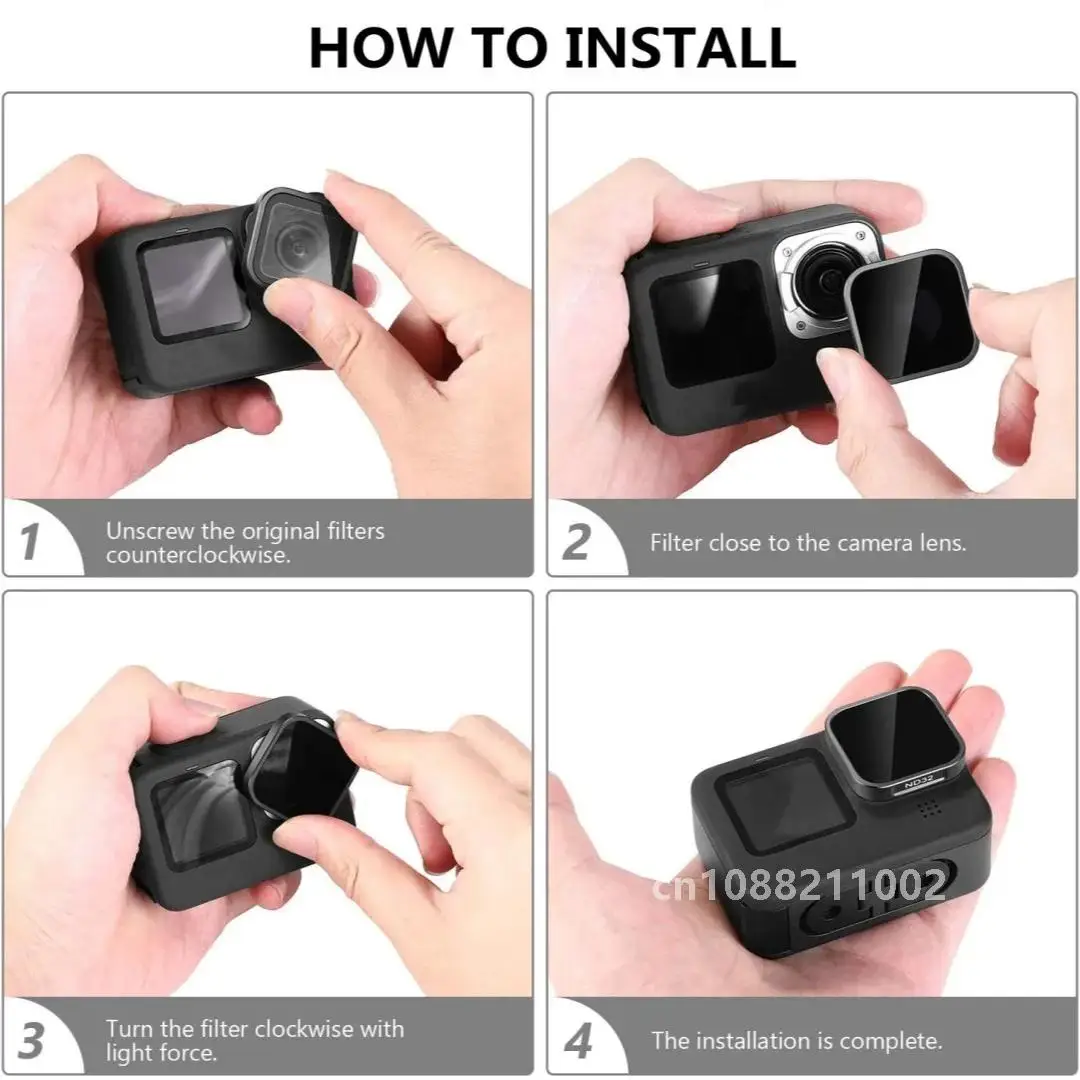 HOW TO INSTALL

1 Unscrew the original filters counterclockwise.

2 Filter close to the camera lens.

3 Turn the filter clockwise with light force.

ND32

cn1088211002

4 The installation is complete.