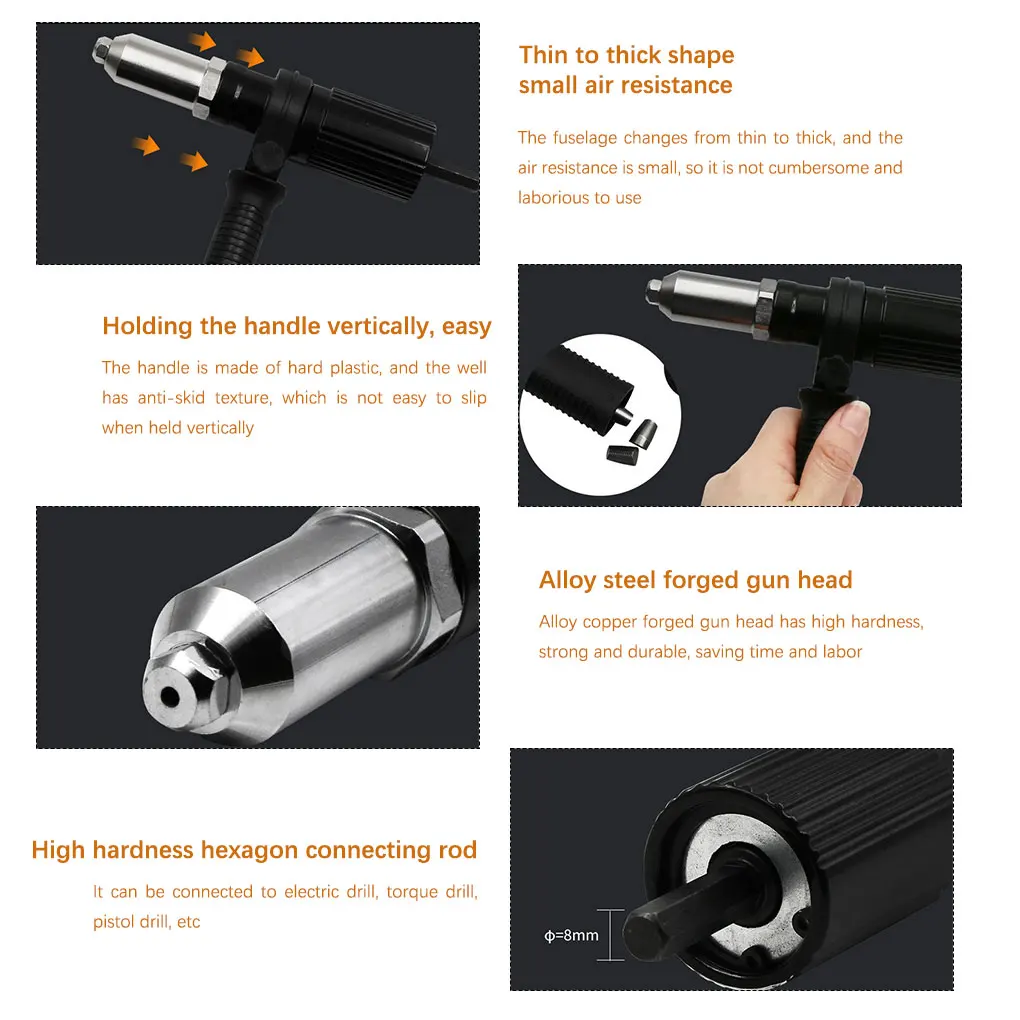 Thin to thick shape
small air resistance

The fuselage changes from thin to thick, and the air resistance is small, so it is not cumbersome and laborious to use

Holding the handle vertically, easy

The handle is made of hard plastic, and the well has anti-skid texture, which is not easy to slip when held vertically

Alloy steel forged gun head

Alloy copper forged gun head has high hardness, strong and durable, saving time and labor

High hardness hexagon connecting rod

It can be connected to electric drill, torque drill, pistol drill, etc

ф=8mm