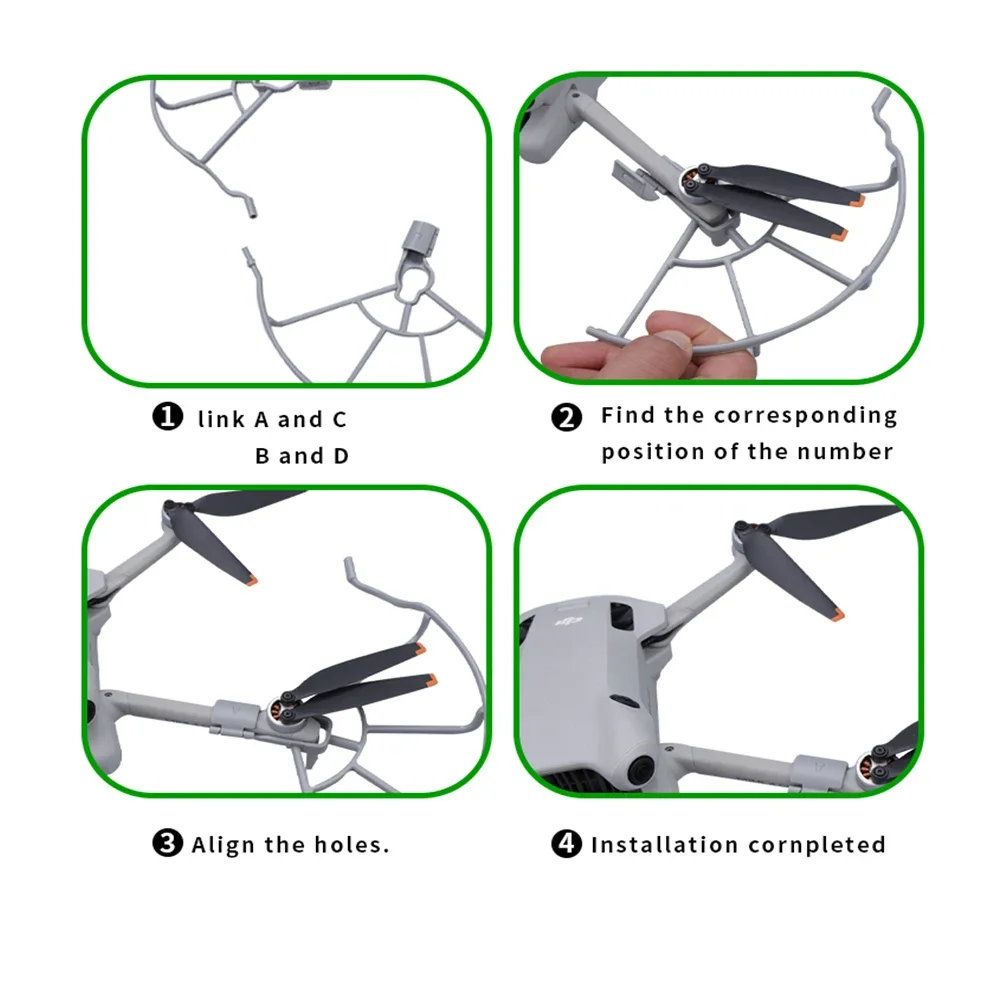 ❶ link A and C
B and D

❷ Find the corresponding position of the number

❸ Align the holes.

❹ Installation cornpleted