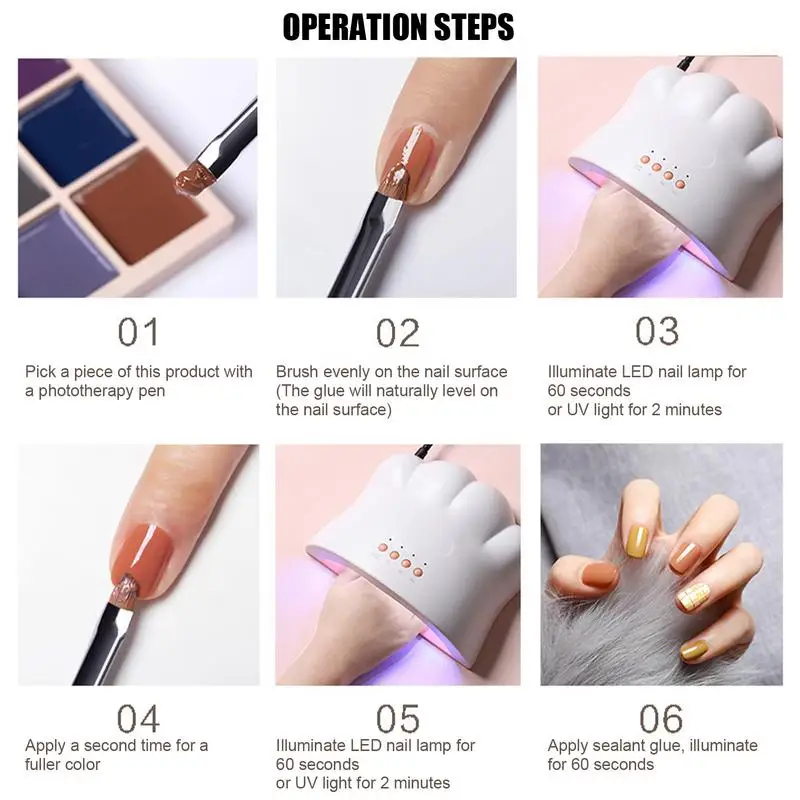 OPERATION STEPS

01

Pick a piece of this product with a phototherapy pen

02

Brush evenly on the nail surface (The glue will naturally level on the nail surface)

03

Illuminate LED nail lamp for 60 seconds
or UV light for 2 minutes

04

Apply a second time for a fuller color

05

Illuminate LED nail lamp for 60 seconds
or UV light for 2 minutes

06

Apply sealant glue, illuminate for 60 seconds