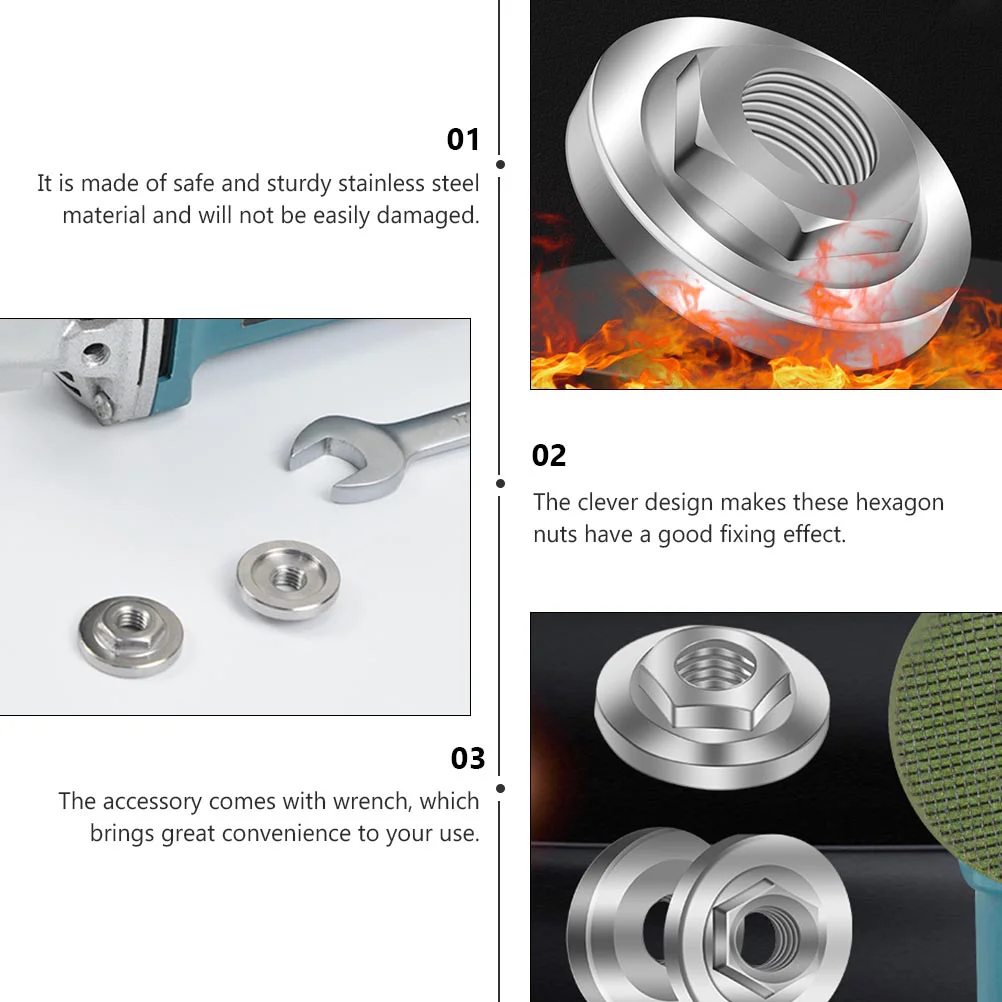 01

It is made of safe and sturdy stainless steel material and will not be easily damaged.

02

The clever design makes these hexagon nuts have a good fixing effect.

03

The accessory comes with wrench, which brings great convenience to your use.