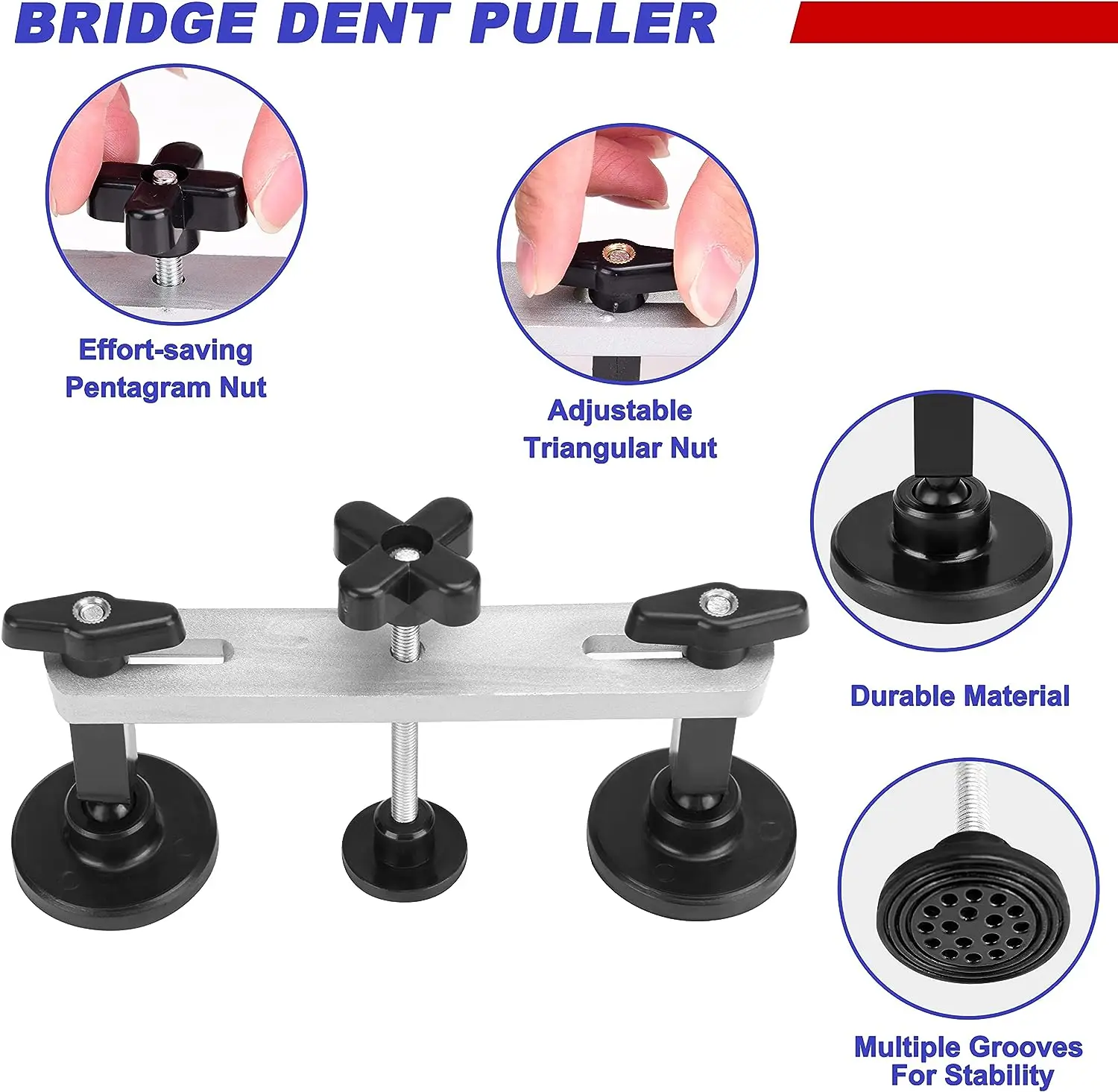 BRIDGE DENT PULLER

Effort-saving Pentagram Nut

Adjustable Triangular Nut

Durable Material

Multiple Grooves For Stability