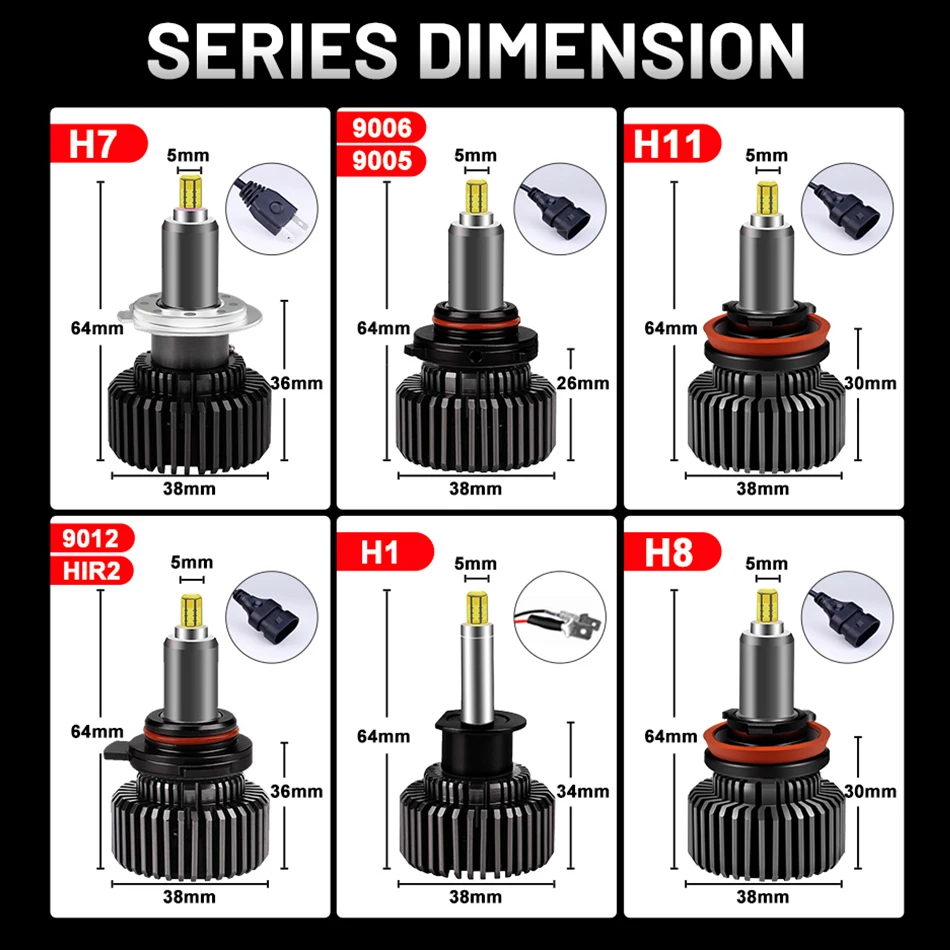 SERIES DIMENSION

H7
5mm
64mm
36mm
38mm

9006
9005
5mm
64mm
26mm
38mm

H11
5mm
64mm
30mm
38mm

9012
HIR2
5mm
64mm
36mm
38mm

H1
5mm
64mm
34mm
38mm

H8
5mm
64mm
30mm
38mm