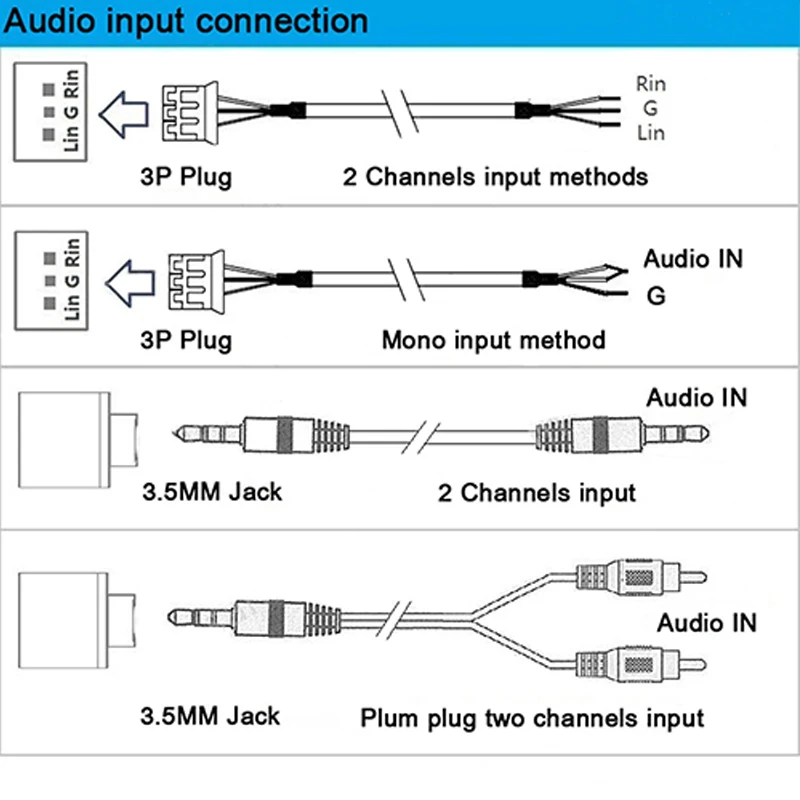 Audio input connection

Lin G Rin

Rin
G
Lin

3P Plug 2 Channels input methods

Lin G Rin

Audio IN
G

3P Plug Mono input method

Audio IN

3.5MM Jack 2 Channels input

Audio IN

3.5MM Jack Plum plug two channels input