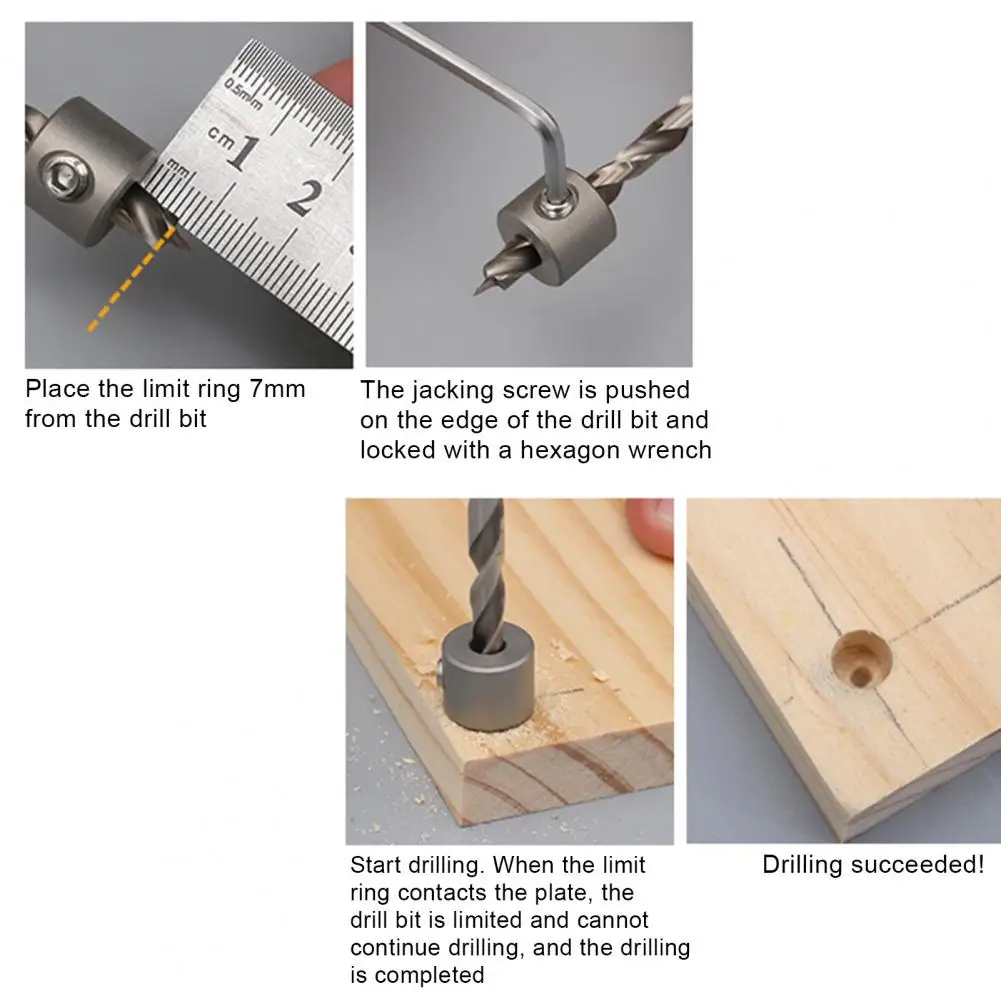 0.5mm
cm 1 2
mm

Place the limit ring 7mm from the drill bit

The jacking screw is pushed on the edge of the drill bit and locked with a hexagon wrench

Start drilling. When the limit ring contacts the plate, the drill bit is limited and cannot continue drilling, and the drilling is completed

Drilling succeeded!