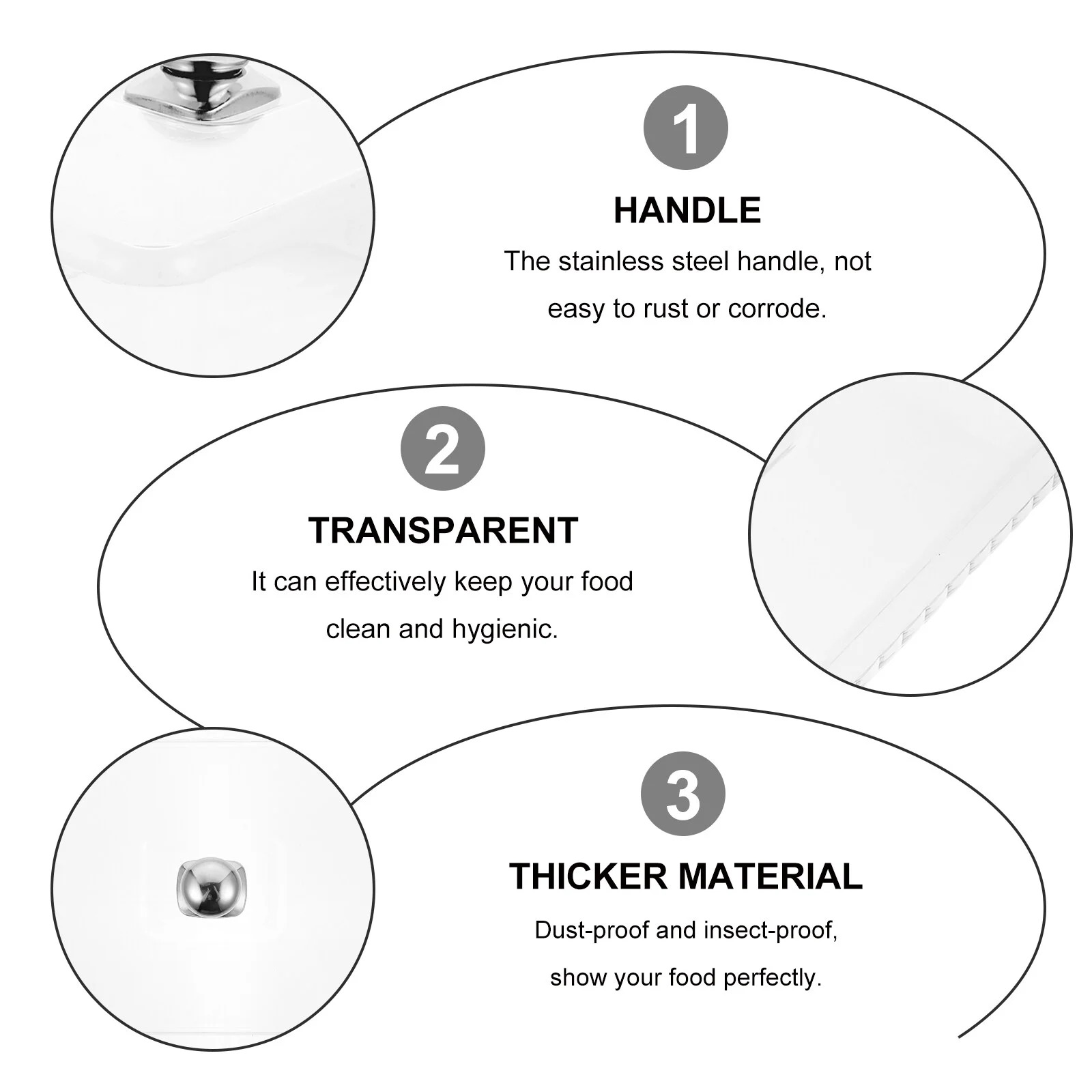 1

HANDLE

The stainless steel handle, not easy to rust or corrode.

2

TRANSPARENT

It can effectively keep your food clean and hygienic.

3

THICKER MATERIAL

Dust-proof and insect-proof, show your food perfectly.