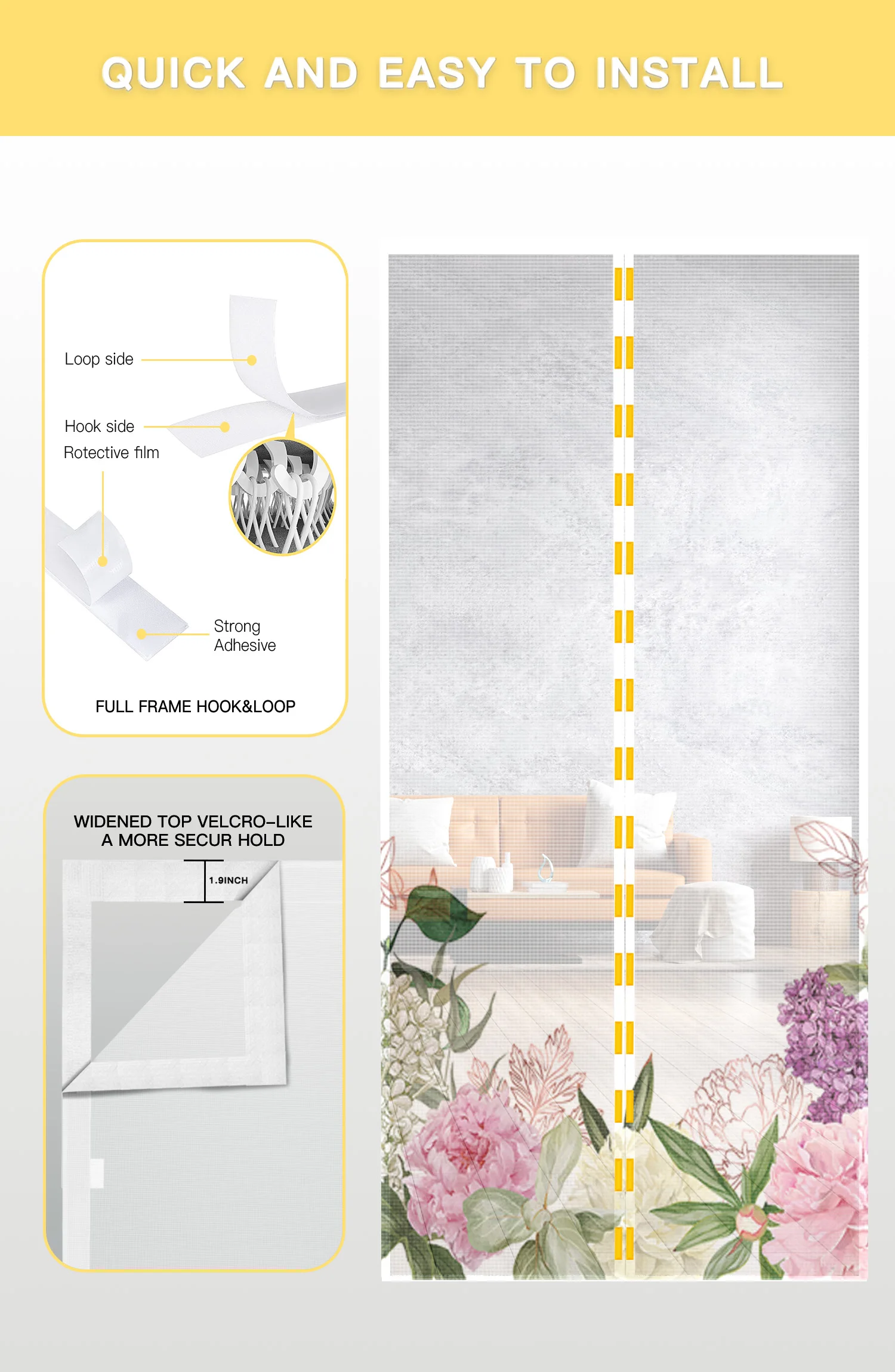 QUICK AND EASY TO INSTALL

Loop side

Hook side

Rotective film

Strong Adhesive

FULL FRAME HOOK&LOOP

WIDENED TOP VELCRO-LIKE
A MORE SECUR HOLD

1.9INCH