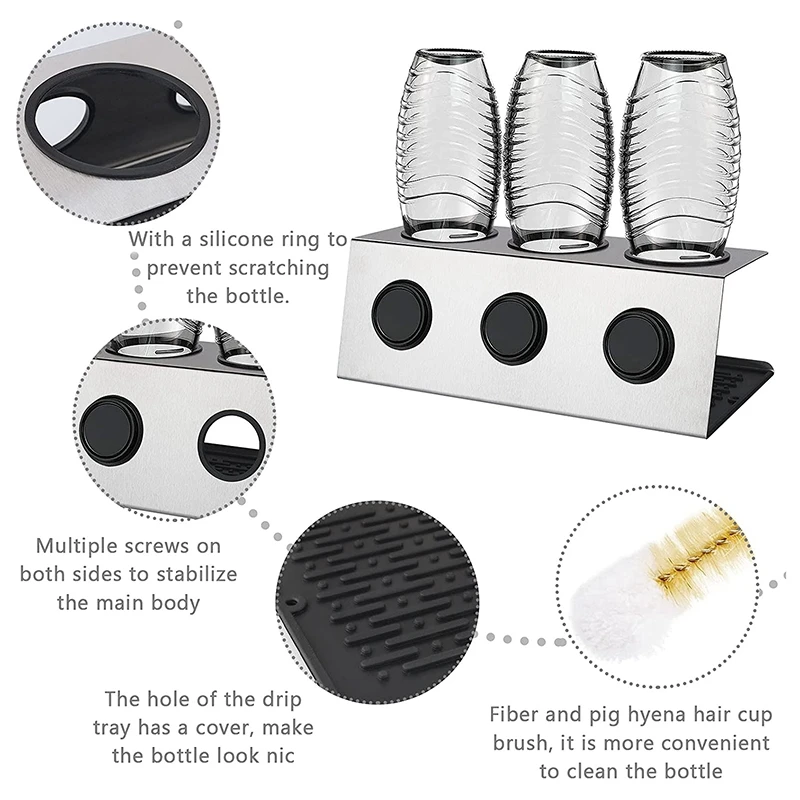 With a silicone ring to prevent scratching the bottle.

Multiple screws on both sides to stabilize the main body

The hole of the drip tray has a cover, make the bottle look nic

Fiber and pig hyena hair cup brush, it is more convenient to clean the bottle