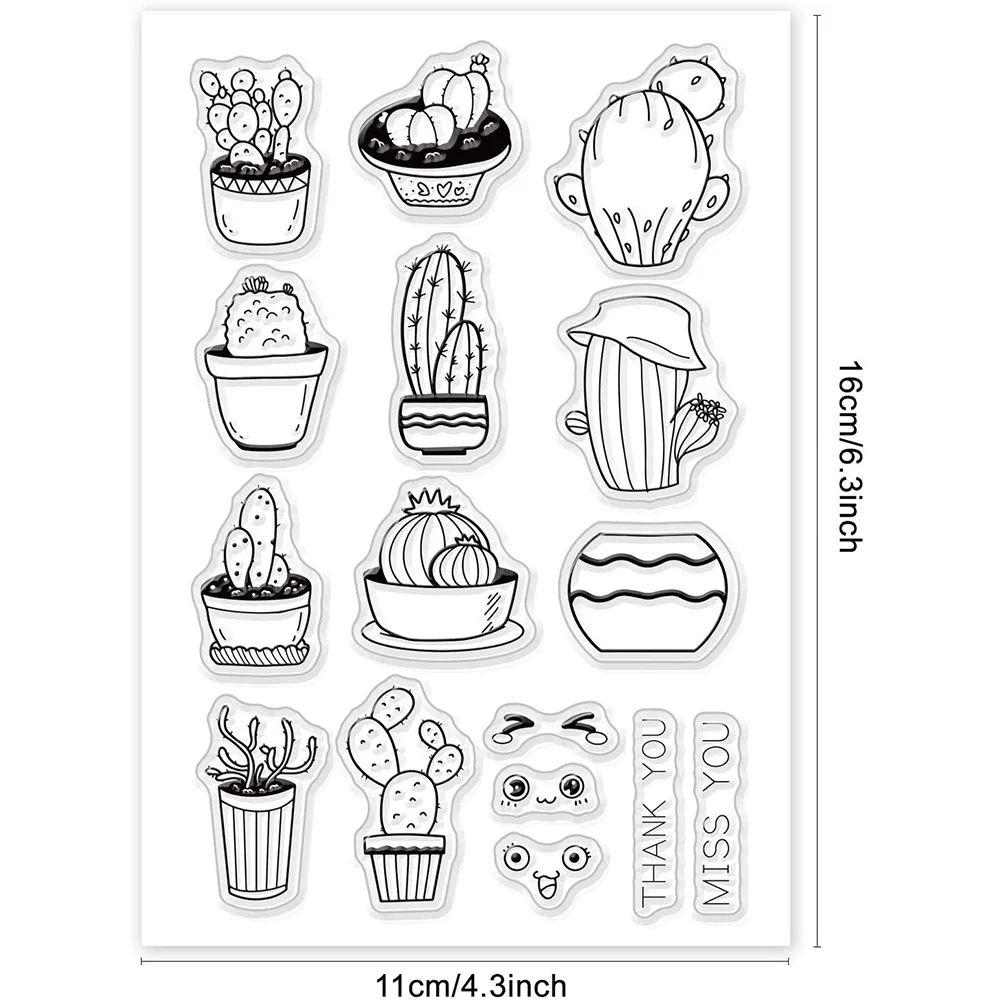 THANK YOU
MISS YOU
16cm/6.3inch
11cm/4.3inch