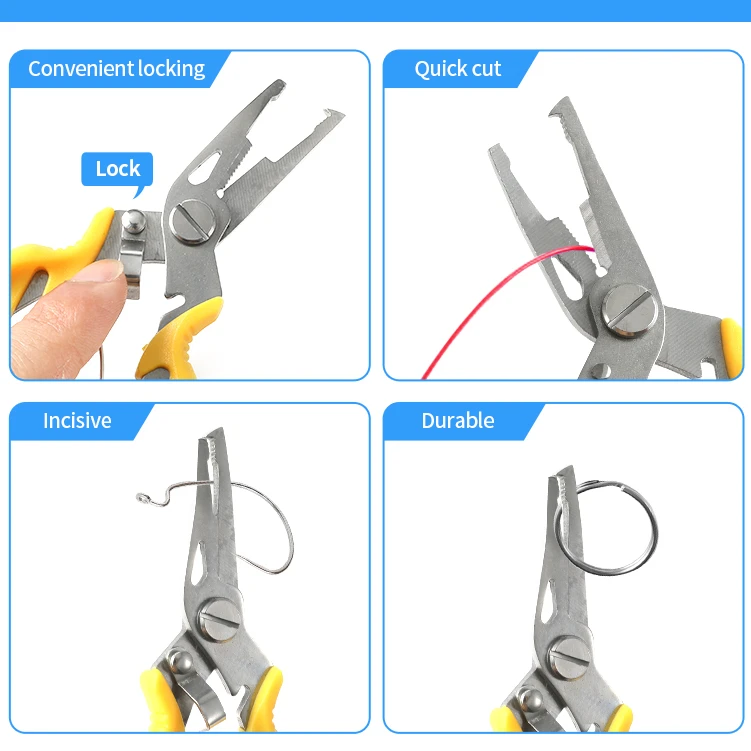 Convenient locking

Lock

Quick cut

Incisive

Durable