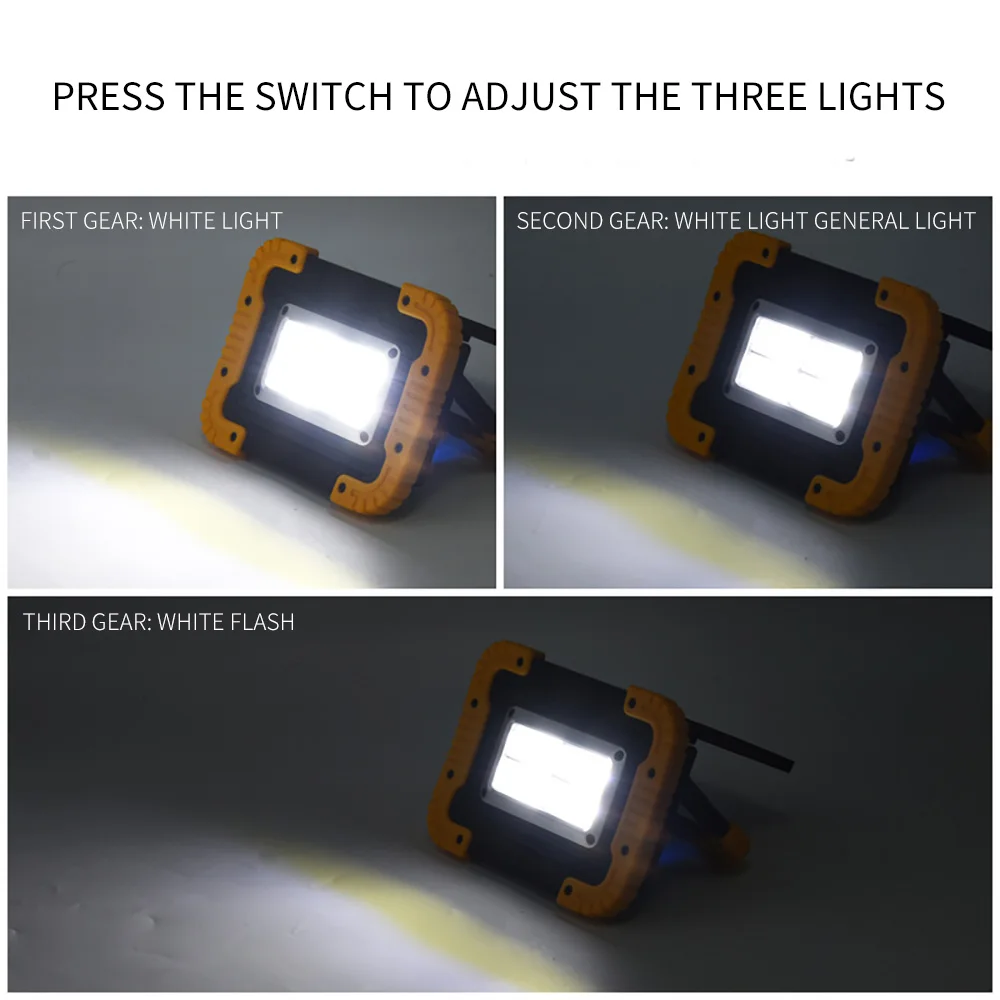 PRESS THE SWITCH TO ADJUST THE THREE LIGHTS

FIRST GEAR: WHITE LIGHT

SECOND GEAR: WHITE LIGHT GENERAL LIGHT

THIRD GEAR: WHITE FLASH