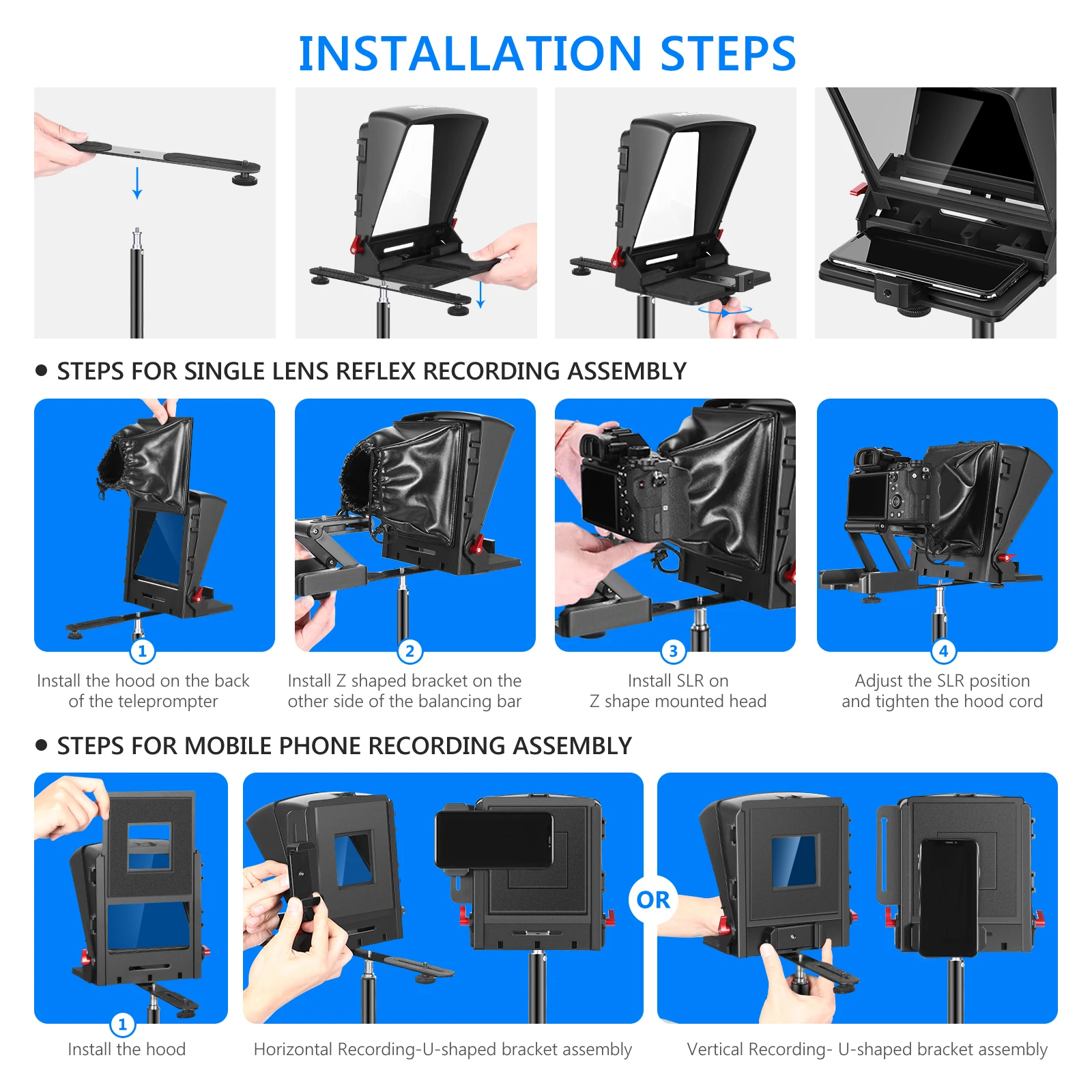 INSTALLATION STEPS

● STEPS FOR SINGLE LENS REFLEX RECORDING ASSEMBLY

1
Install the hood on the back of the teleprompter

2
Install Z shaped bracket on the other side of the balancing bar

3
Install SLR on Z shape mounted head

4
Adjust the SLR position and tighten the hood cord

● STEPS FOR MOBILE PHONE RECORDING ASSEMBLY

1
Install the hood

Horizontal Recording-U-shaped bracket assembly

OR

Vertical Recording- U-shaped bracket assembly