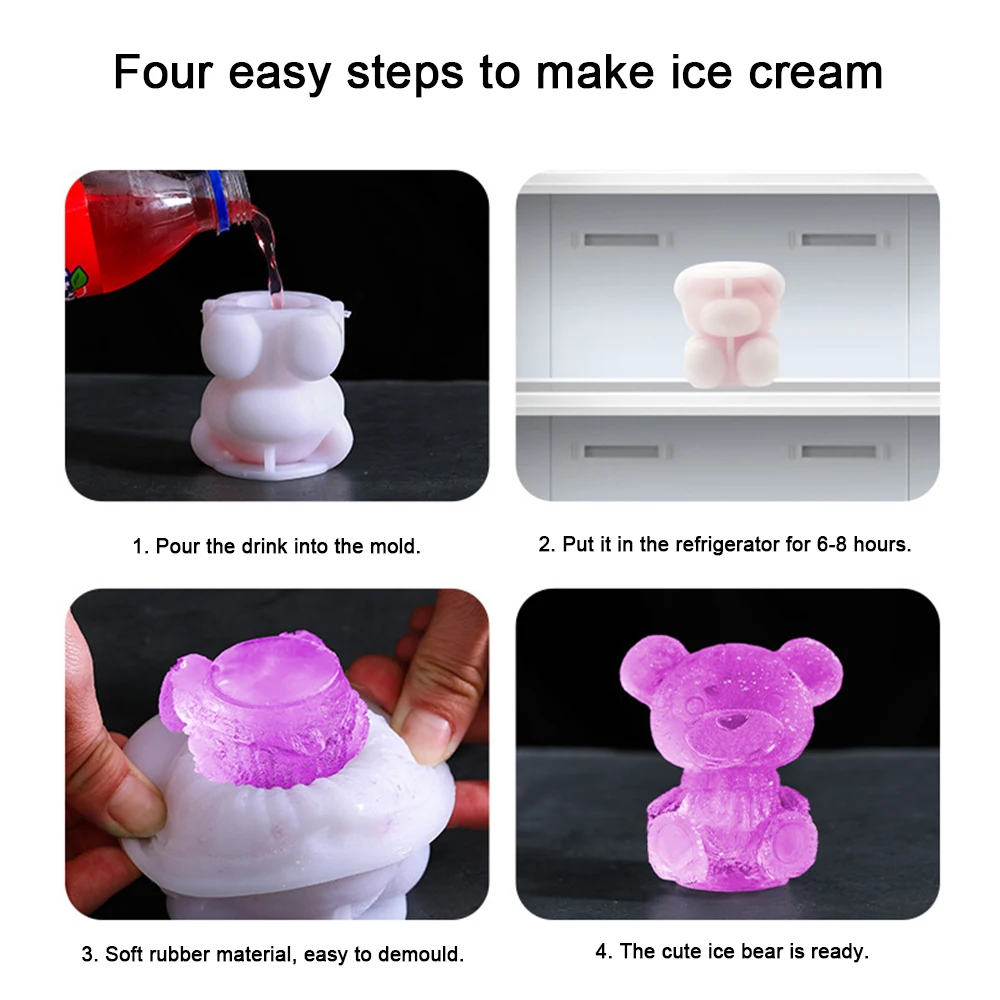 Four easy steps to make ice cream

1. Pour the drink into the mold.

2. Put it in the refrigerator for 6-8 hours.

3. Soft rubber material, easy to demould.

4. The cute ice bear is ready.