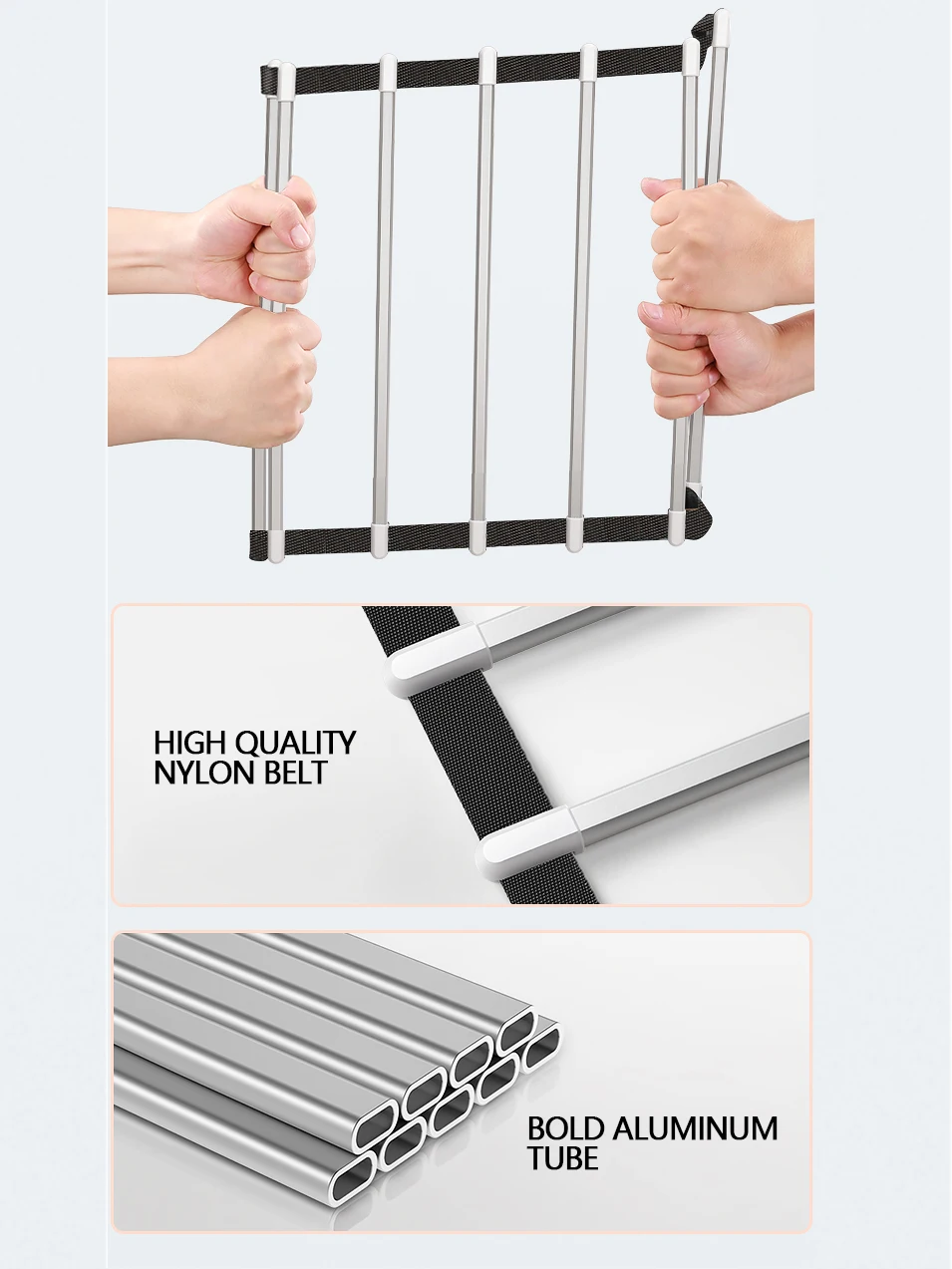 HIGH QUALITY NYLON BELT

BOLD ALUMINUM TUBE