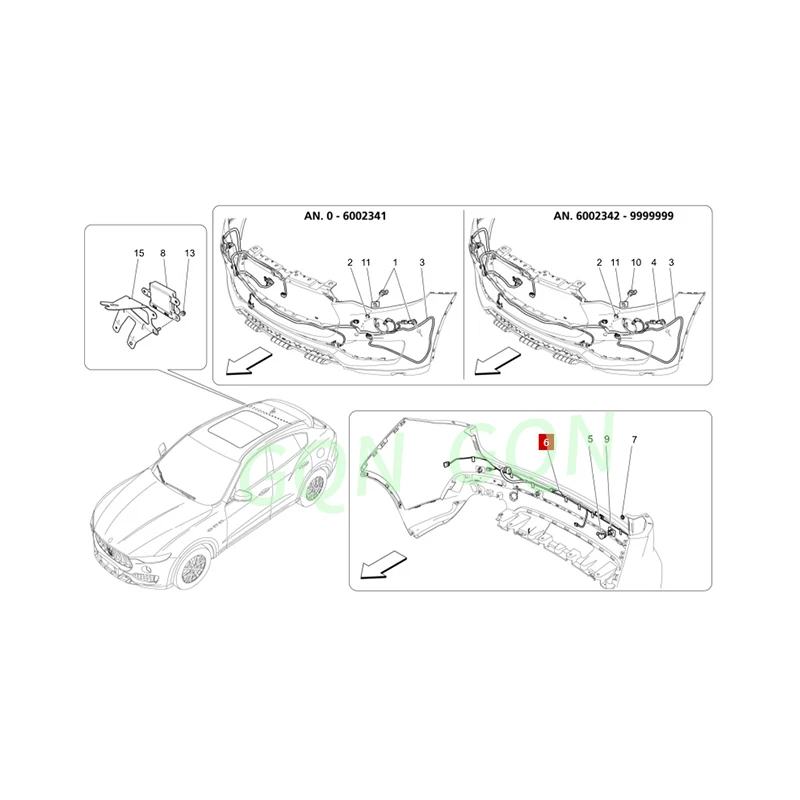 15 8 13

AN. 0 - 6002341

2 11 1 3

AN. 6002342 - 9999999

2 11 10 4 3

GQN GQN

6 5 9 7