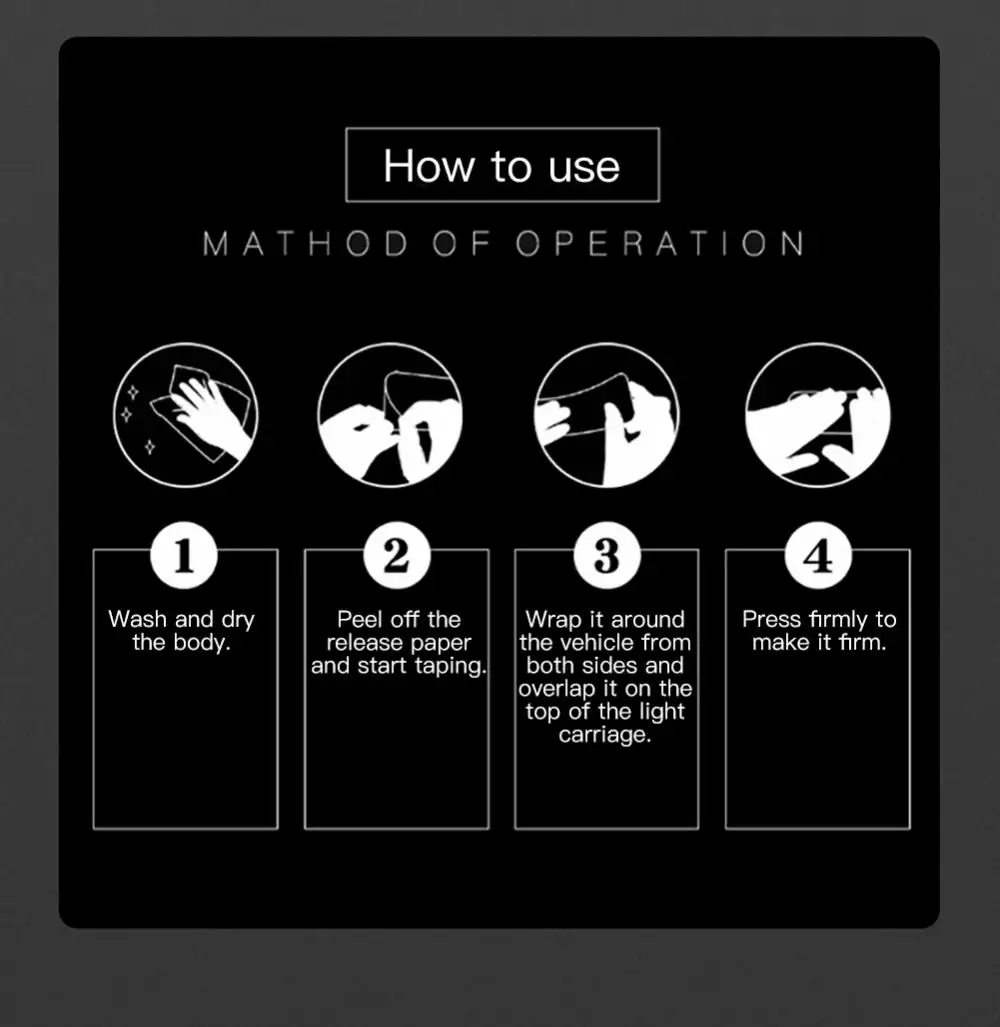 How to use

MATHOD OF OPERATION

1
Wash and dry the body.

2
Peel off the release paper and start taping.

3
Wrap it around the vehicle from both sides and overlap it on the top of the light carriage.

4
Press firmly to make it firm.