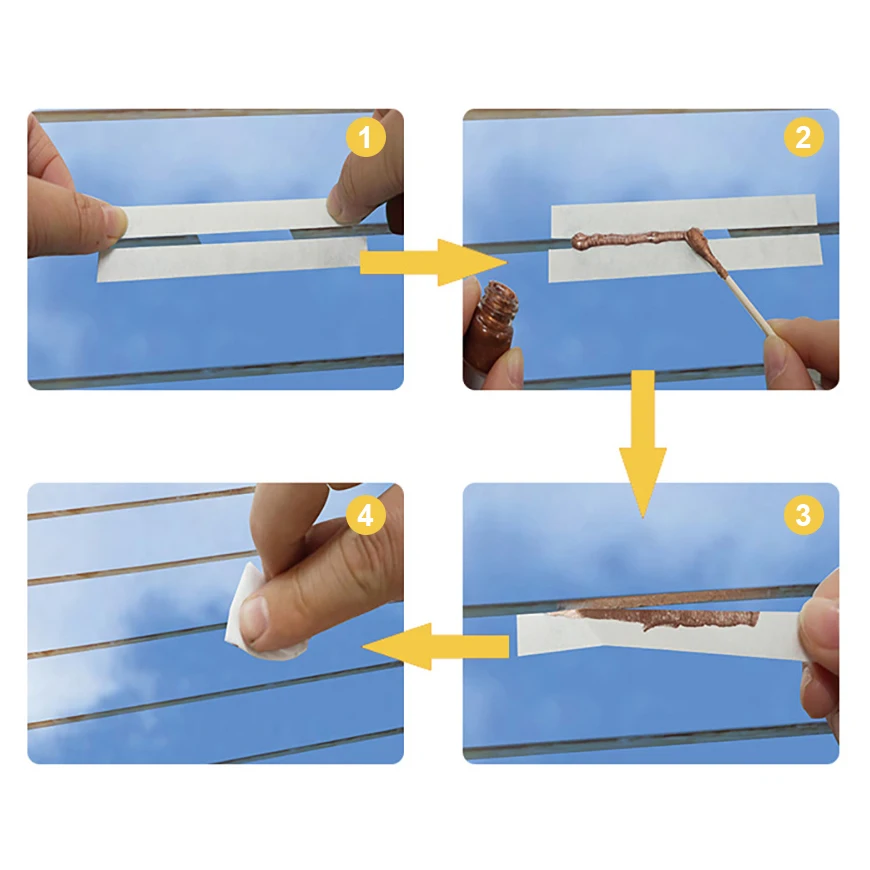 1

2

3

4