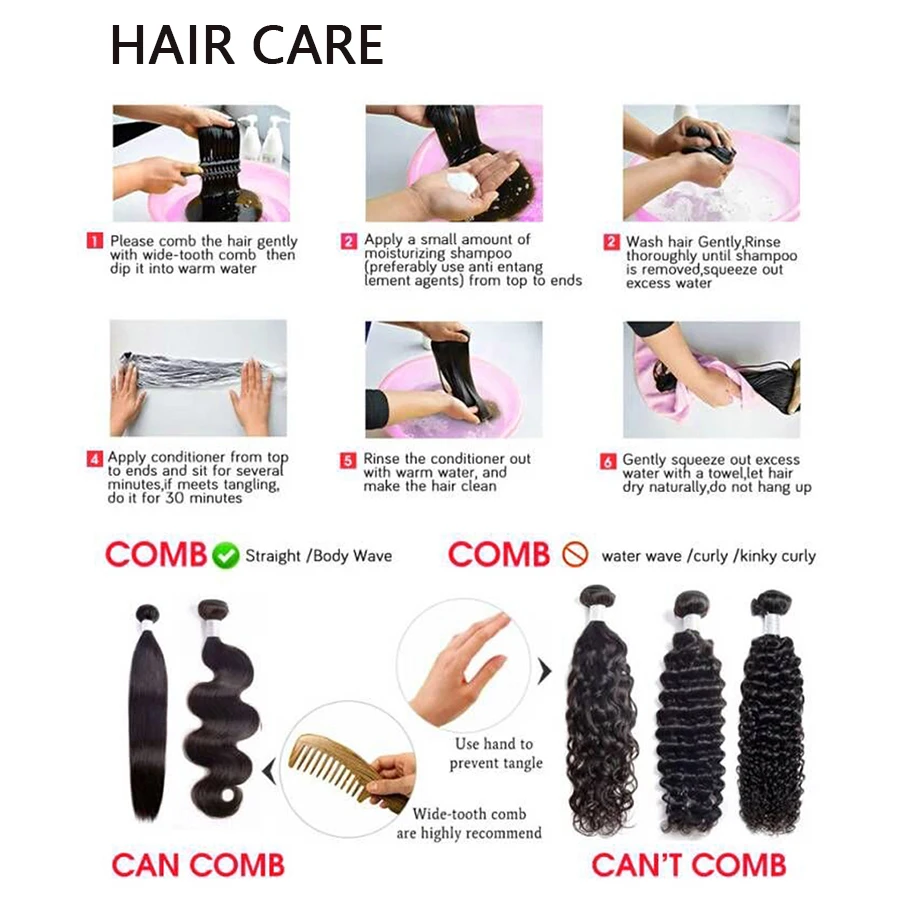 HAIR CARE

1 Please comb the hair gently with wide-tooth comb then dip it into warm water

2 Apply a small amount of moisturizing shampoo (preferably use anti entang lement agents) from top to ends

2 Wash hair Gently,Rinse thoroughly until shampoo is removed,squeeze out excess water

4 Apply conditioner from top to ends and sit for several minutes,if meets tangling, do it for 30 minutes

5 Rinse the conditioner out with warm water, and make the hair clean

6 Gently squeeze out excess water with a towel,let hair dry naturally,do not hang up

COMB Straight /Body Wave

COMB water wave /curly /kinky curly

Use hand to prevent tangle

Wide-tooth comb are highly recommend

CAN COMB

CAN'T COMB