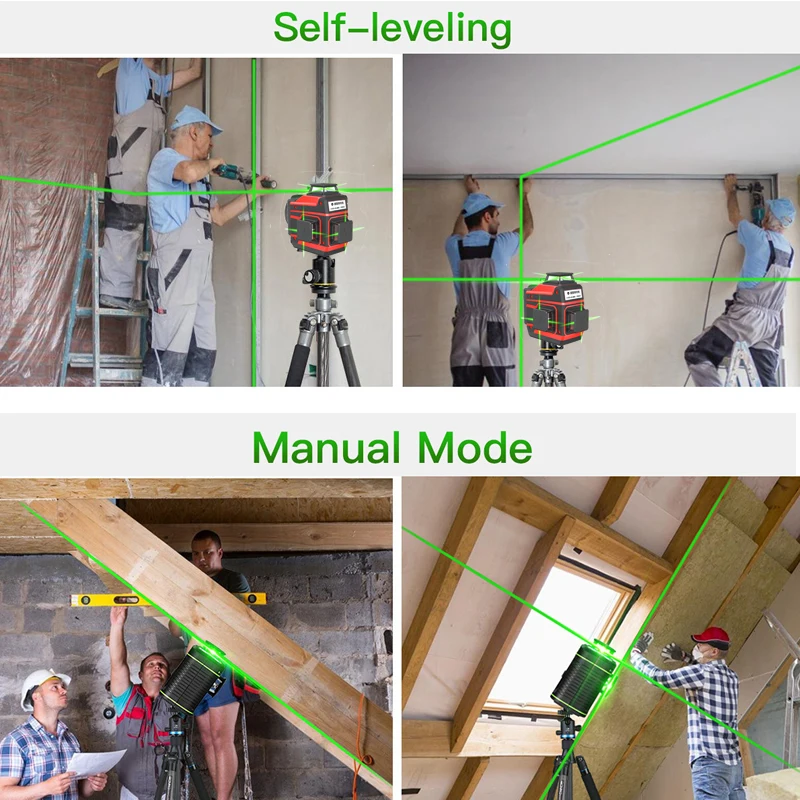 Self-leveling

Manual Mode